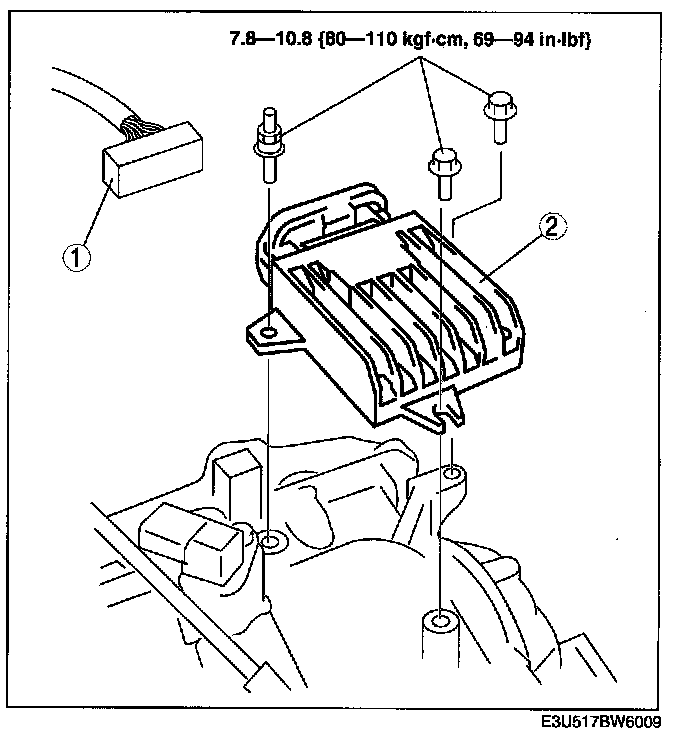 7.8—10.8 {80—110 kgf·cm, 69—94 in·lbf}

1

2

E3U517BW6009