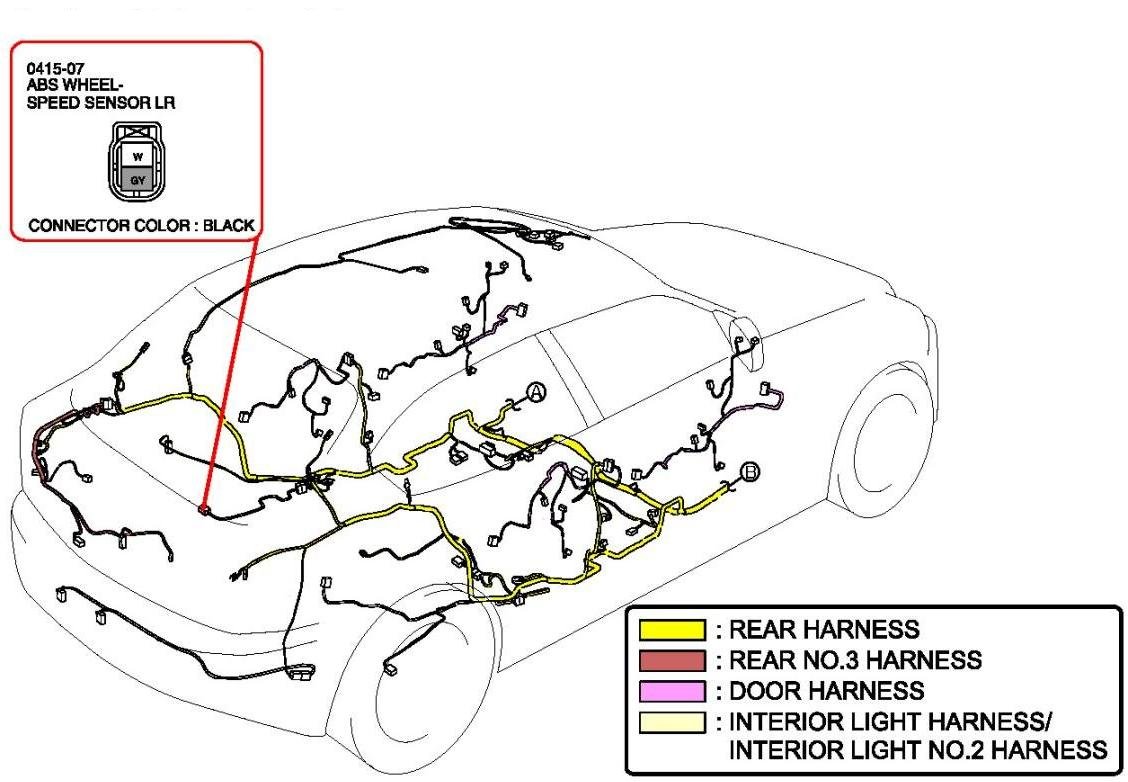 0415-07
ABS WHEEL-SPEED SENSOR LR

W
GY

CONNECTOR COLOR : BLACK

A

B

: REAR HARNESS
: REAR NO.3 HARNESS
: DOOR HARNESS
: INTERIOR LIGHT HARNESS/ INTERIOR LIGHT NO.2 HARNESS