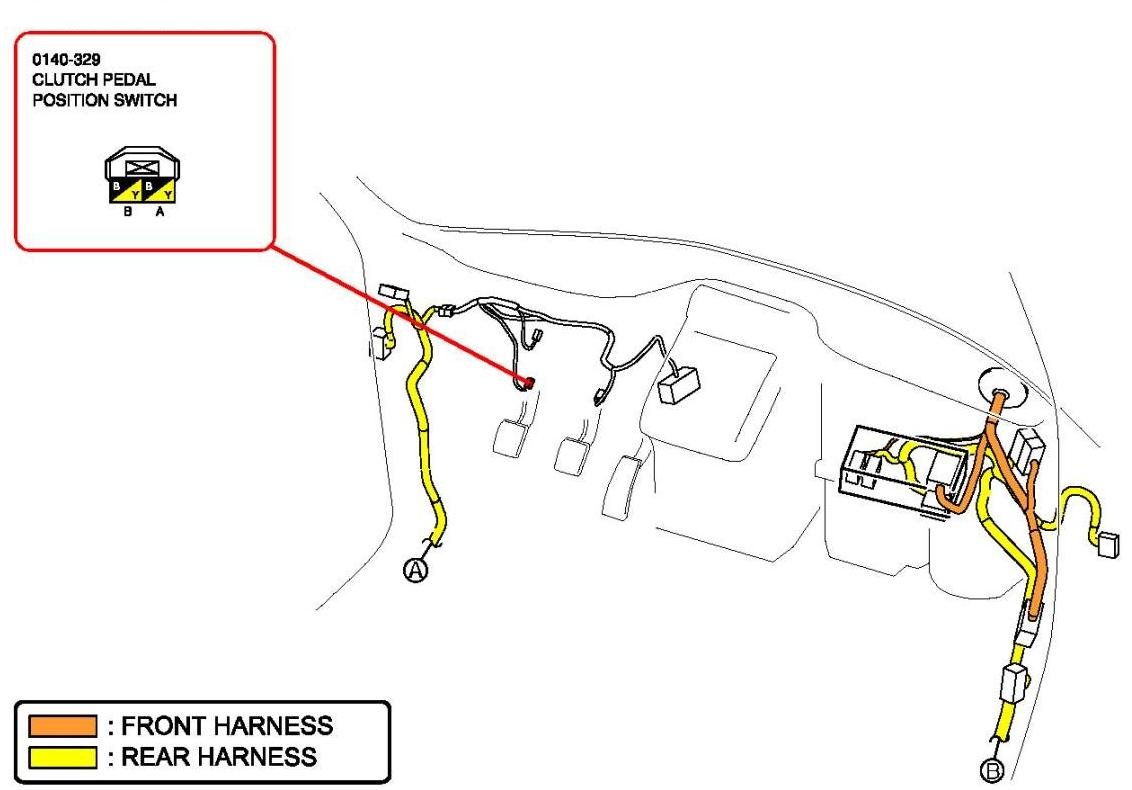 0140-329
CLUTCH PEDAL
POSITION SWITCH

B Y B Y
B A

A

B

: FRONT HARNESS
: REAR HARNESS