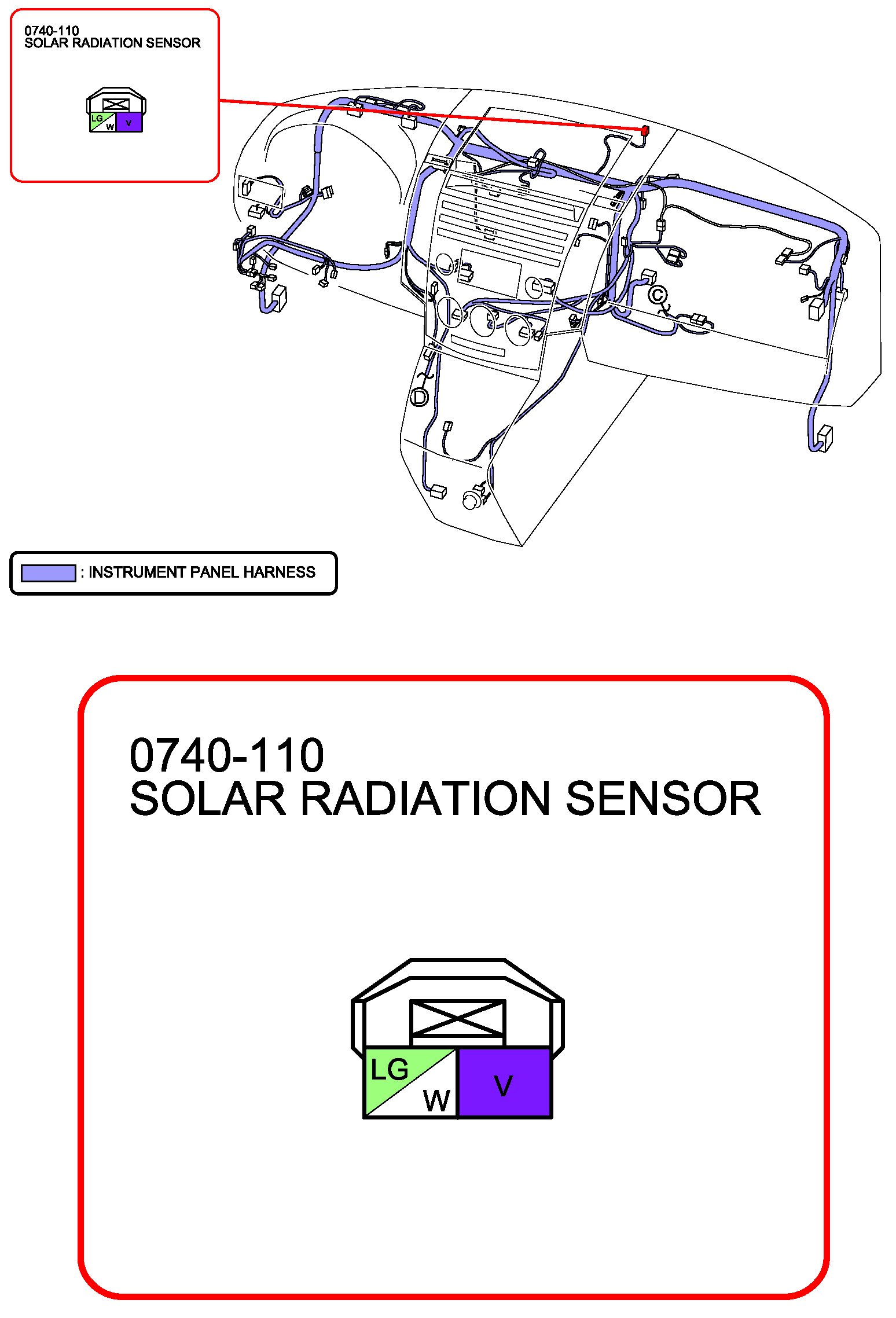 0740-110
SOLAR RADIATION SENSOR

LG
W
V

C

D

: INSTRUMENT PANEL HARNESS

0740-110
SOLAR RADIATION SENSOR

LG
W
V