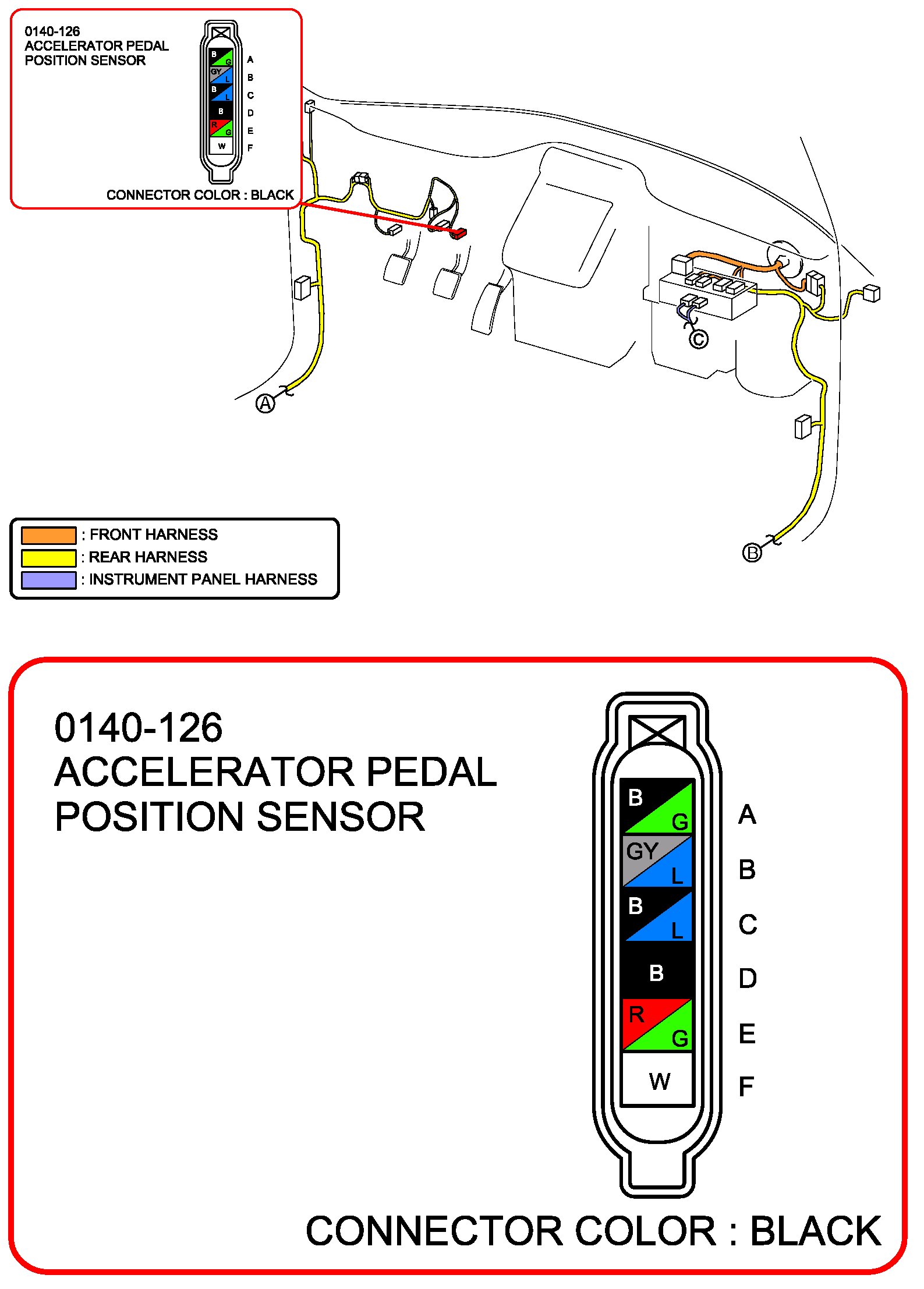 0140-126
ACCELERATOR PEDAL
POSITION SENSOR

B G A
GY L B
B L C
B D
R G E
W F

CONNECTOR COLOR : BLACK

C

A

B

: FRONT HARNESS
: REAR HARNESS
: INSTRUMENT PANEL HARNESS

0140-126
ACCELERATOR PEDAL
POSITION SENSOR

B G A
GY L B
B L C
B D
R G E
W F

CONNECTOR COLOR : BLACK