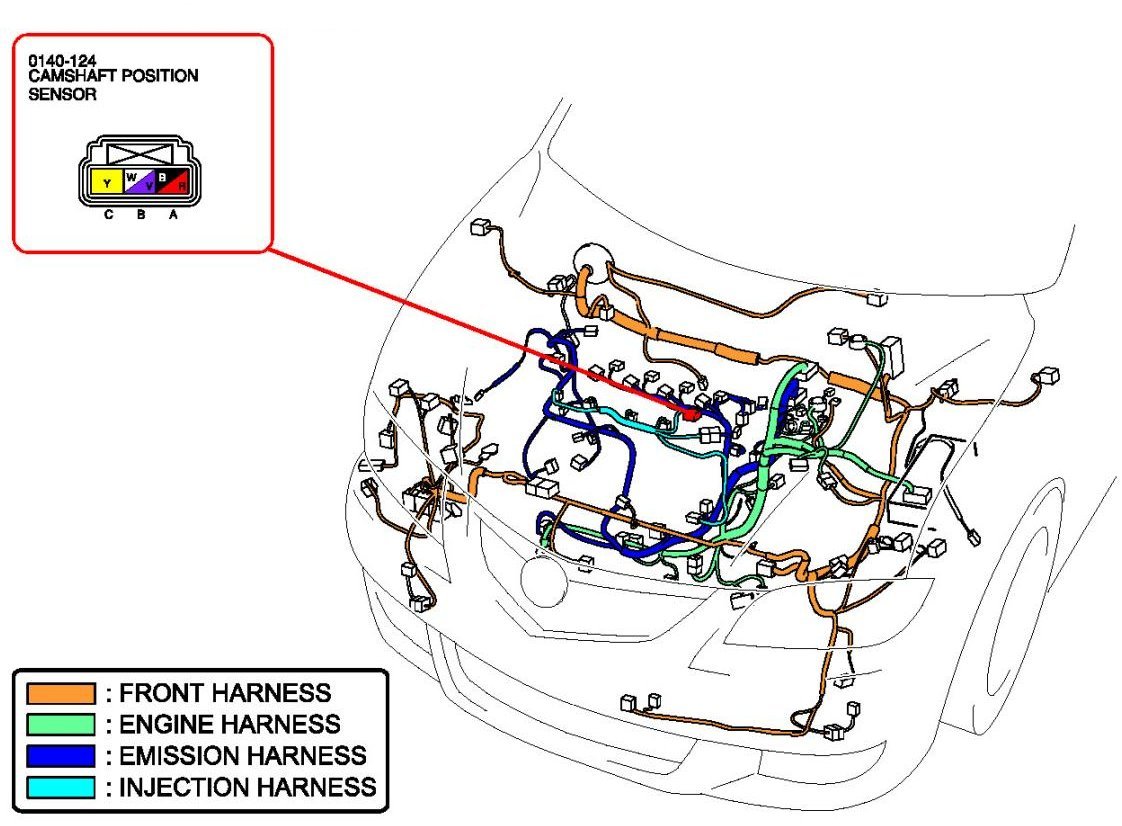 0140-124
CAMSHAFT POSITION SENSOR

Y W V B R
C B A

: FRONT HARNESS
: ENGINE HARNESS
: EMISSION HARNESS
: INJECTION HARNESS