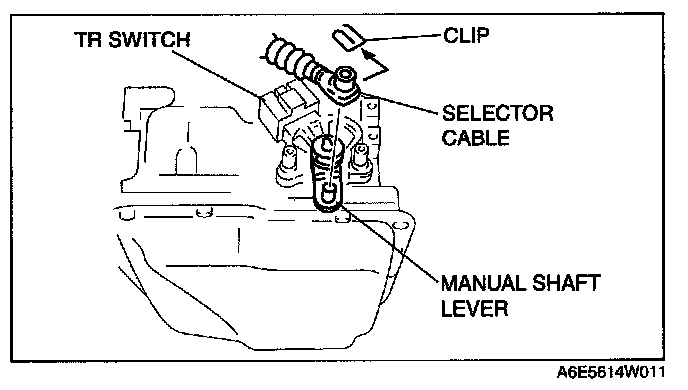 TR SWITCH

CLIP

SELECTOR CABLE

MANUAL SHAFT LEVER

A6E5614W011