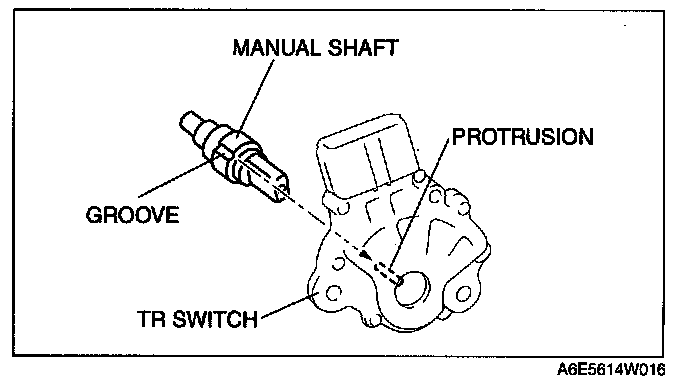 MANUAL SHAFT

PROTRUSION

GROOVE

TR SWITCH

A6E5614W016