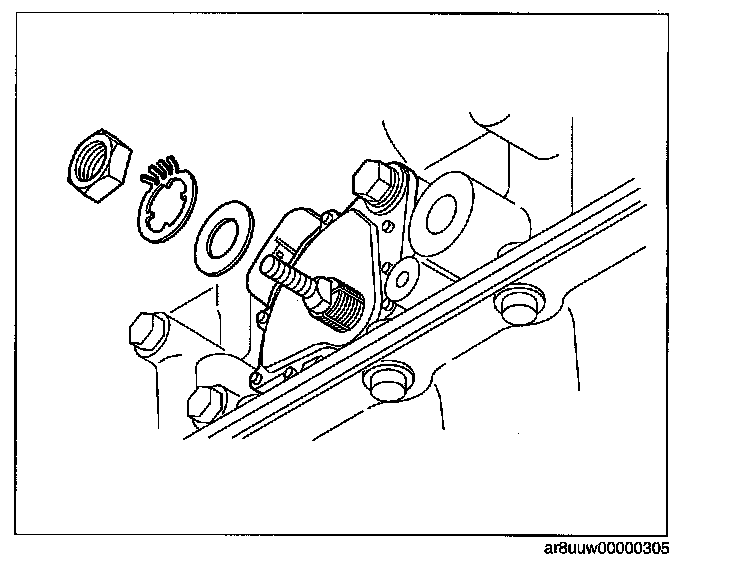 ar8uuw00000305