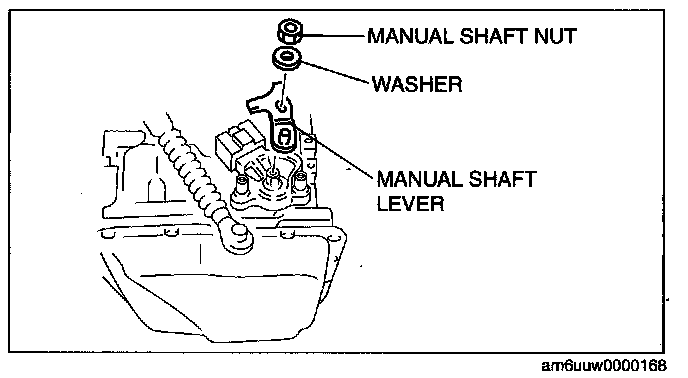 MANUAL SHAFT NUT
WASHER
MANUAL SHAFT LEVER
am6uuw0000168