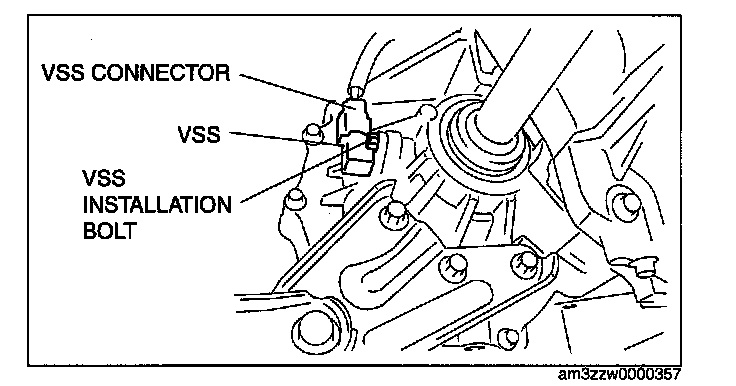 VSS CONNECTOR
VSS
VSS INSTALLATION BOLT
am3zzw0000357