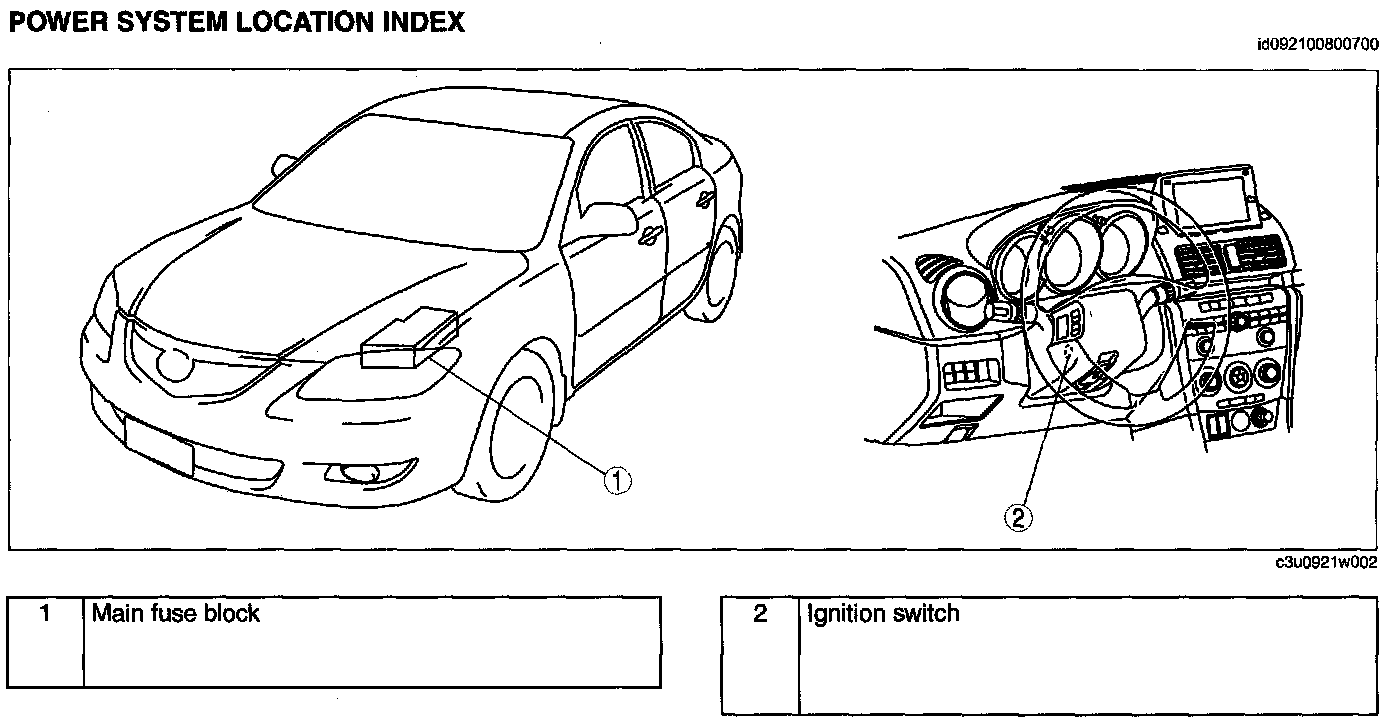 POWER SYSTEM LOCATION INDEX

id092100800700

1

2

c3u0921w002

| 1 | Main fuse block |
|---|---|

| 2 | Ignition switch |
|---|---|