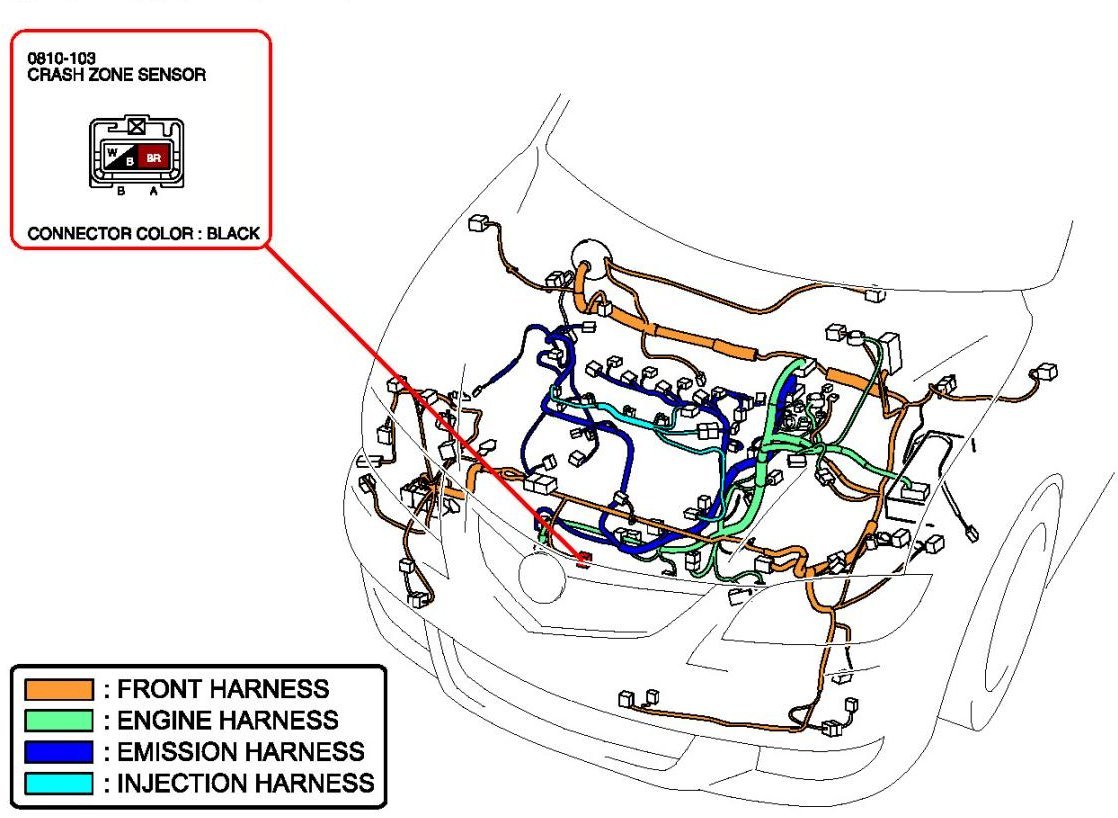 0810-103
CRASH ZONE SENSOR

W B BR
B A

CONNECTOR COLOR : BLACK

: FRONT HARNESS
: ENGINE HARNESS
: EMISSION HARNESS
: INJECTION HARNESS