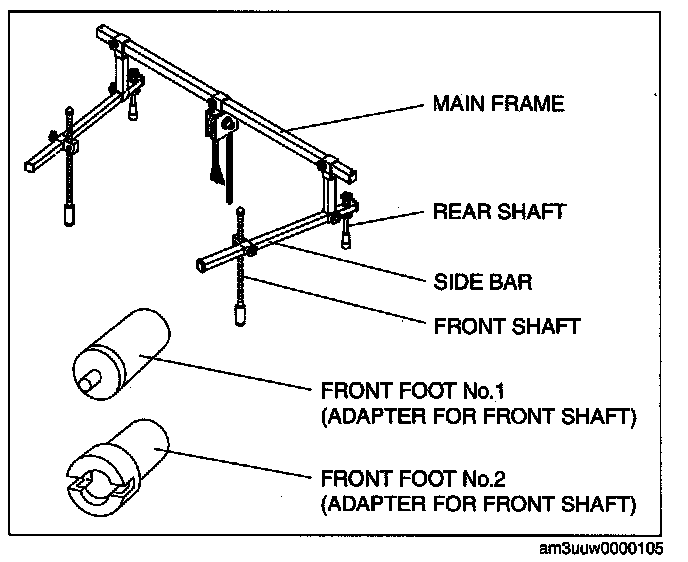 MAIN FRAME

REAR SHAFT

SIDE BAR

FRONT SHAFT

FRONT FOOT No.1
(ADAPTER FOR FRONT SHAFT)

FRONT FOOT No.2
(ADAPTER FOR FRONT SHAFT)

am3uuw0000105