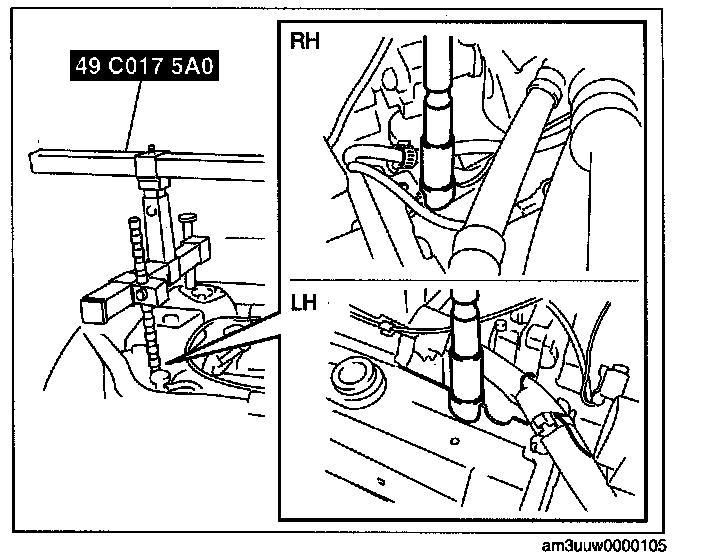 49 C017 5A0

RH

LH

am3uuw0000105