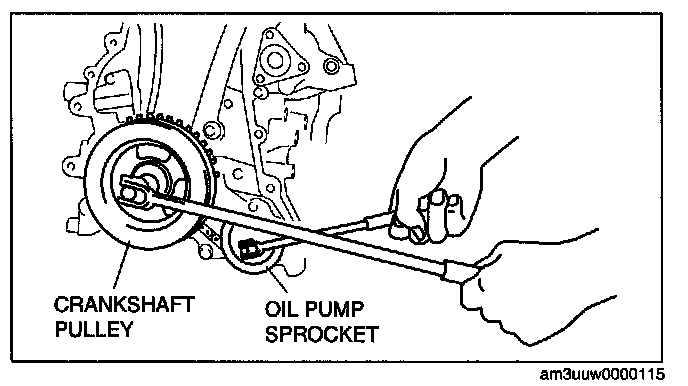 CRANKSHAFT PULLEY

OIL PUMP SPROCKET

am3uuw0000115