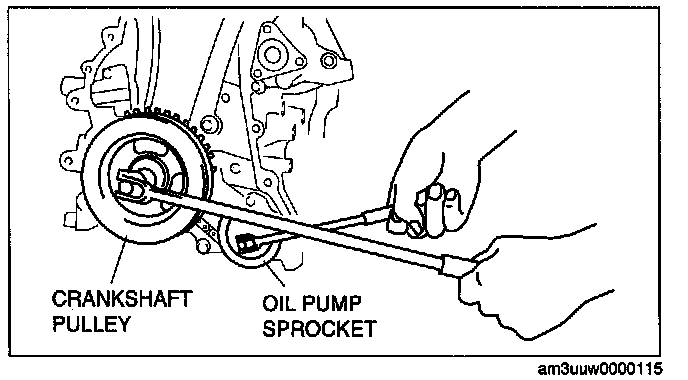 CRANKSHAFT PULLEY

OIL PUMP SPROCKET

am3uuw0000115