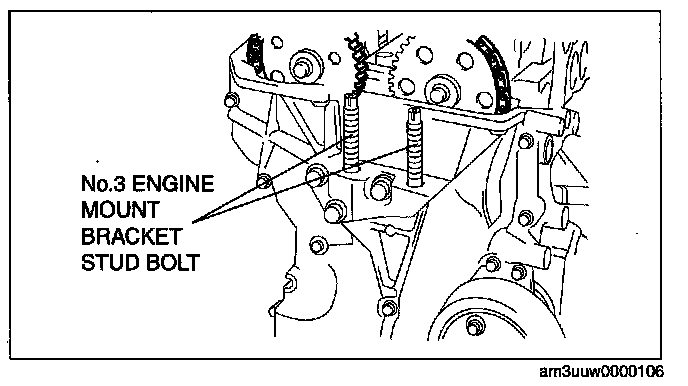 No.3 ENGINE
MOUNT
BRACKET
STUD BOLT

am3uuw0000106