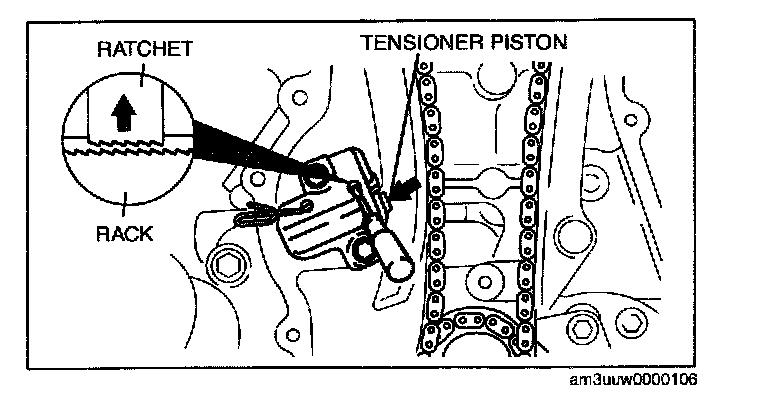 RATCHET
TENSIONER PISTON
RACK
am3uuw0000106