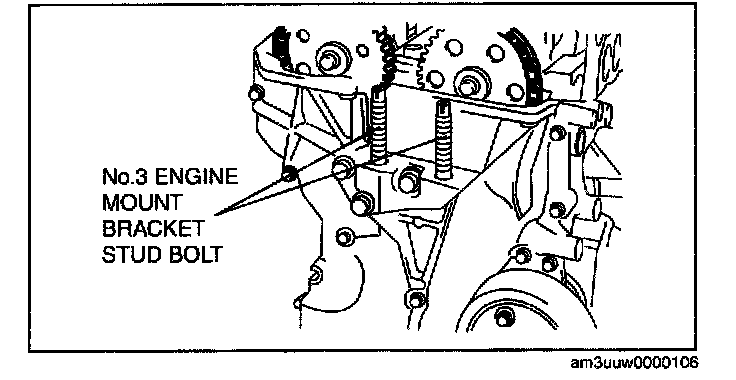 No.3 ENGINE MOUNT BRACKET STUD BOLT

am3uuw0000106