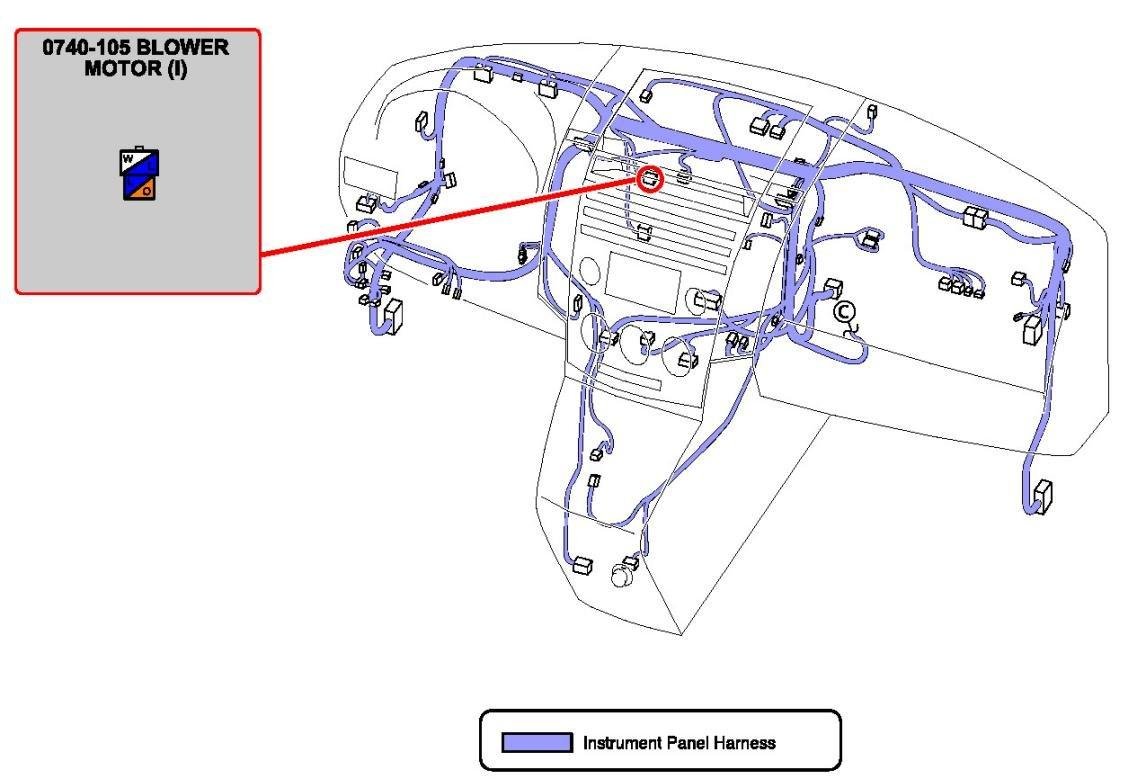 0740-105 BLOWER MOTOR (I)

W

O

C

Instrument Panel Harness