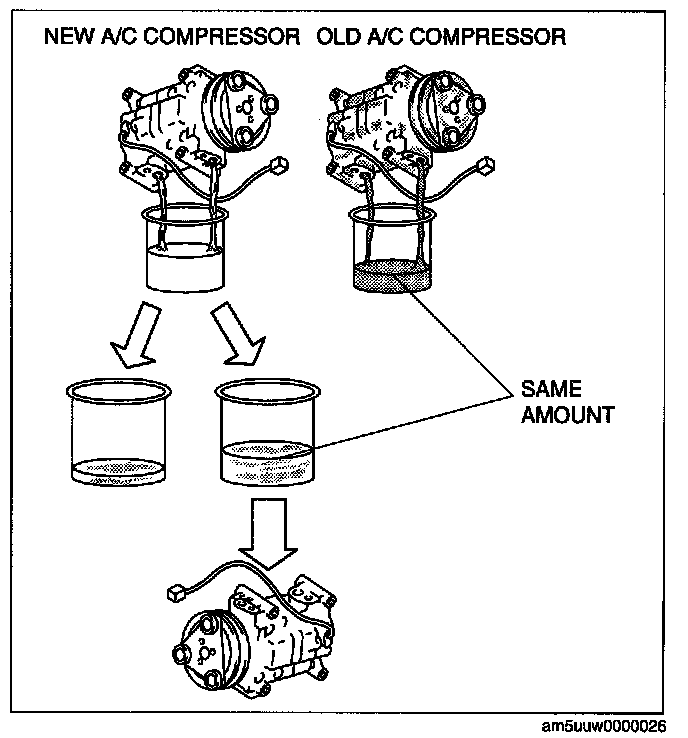 NEW A/C COMPRESSOR OLD A/C COMPRESSOR

SAME AMOUNT

am5uuw0000026