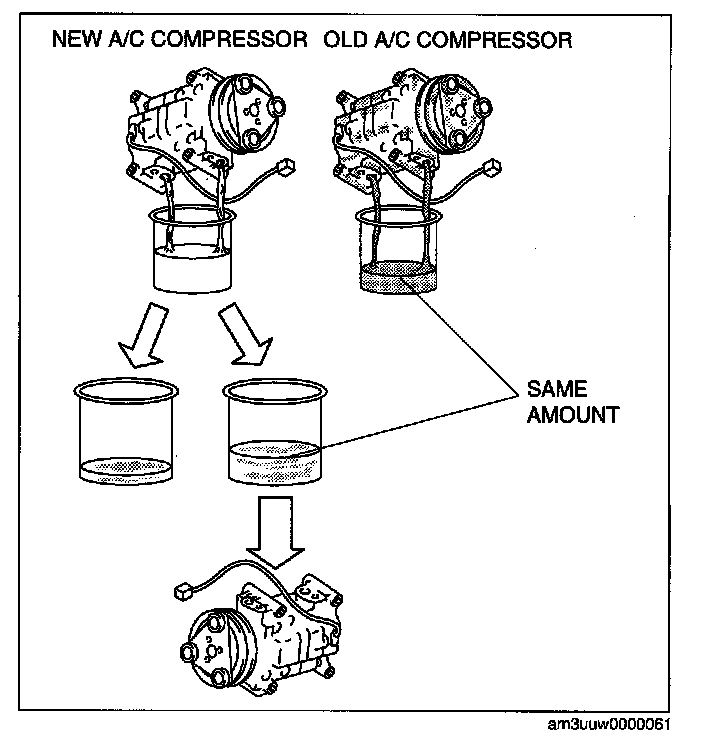 NEW A/C COMPRESSOR OLD A/C COMPRESSOR

SAME AMOUNT

am3uuw0000061