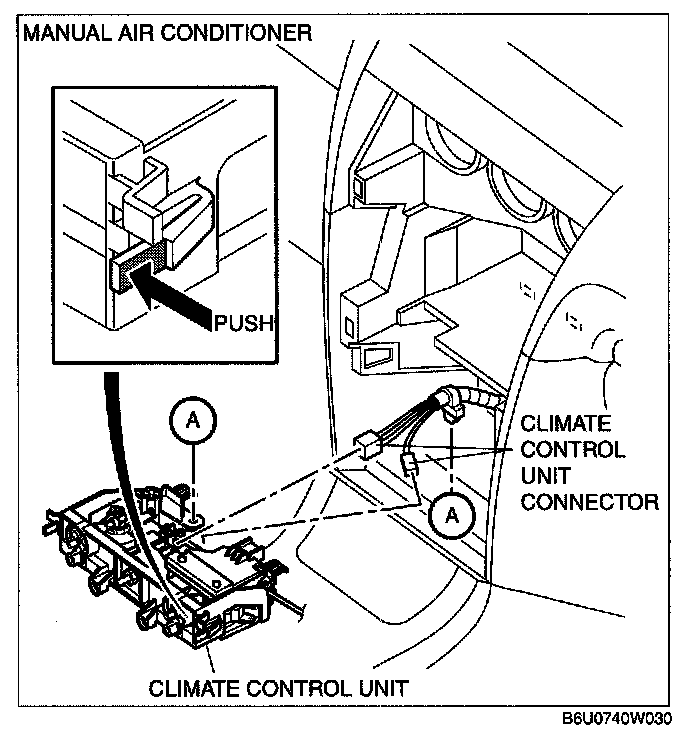 MANUAL AIR CONDITIONER

PUSH

A

CLIMATE CONTROL UNIT CONNECTOR

A

CLIMATE CONTROL UNIT

B6U0740W030