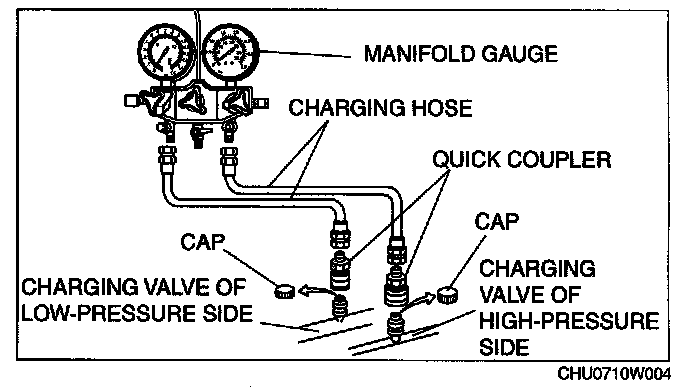 MANIFOLD GAUGE
CHARGING HOSE
QUICK COUPLER
CAP
CAP
CHARGING VALVE OF LOW-PRESSURE SIDE
CHARGING VALVE OF HIGH-PRESSURE SIDE
CHU0710W004