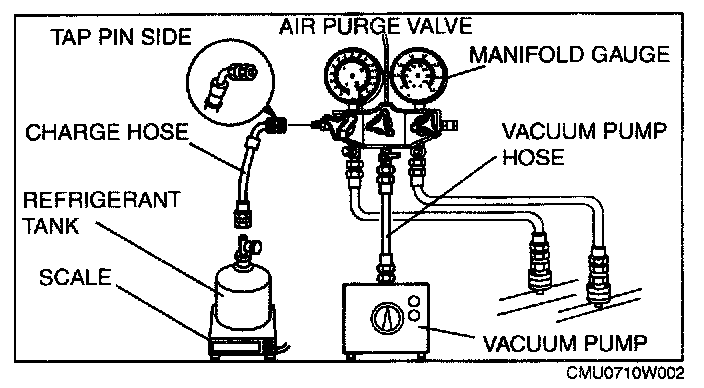 TAP PIN SIDE

AIR PURGE VALVE

MANIFOLD GAUGE

CHARGE HOSE

VACUUM PUMP HOSE

REFRIGERANT TANK

SCALE

VACUUM PUMP

CMU0710W002