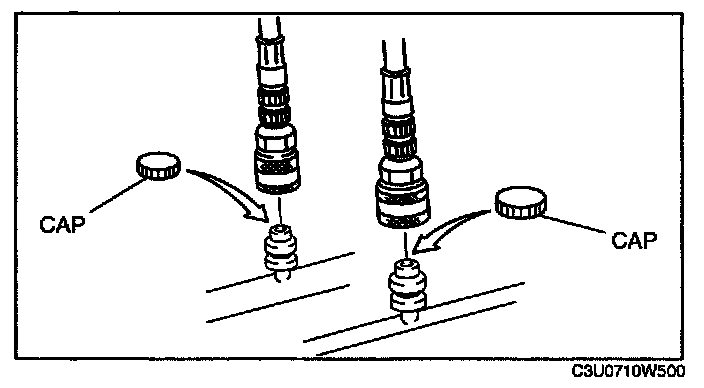 CAP

CAP

C3U0710W500