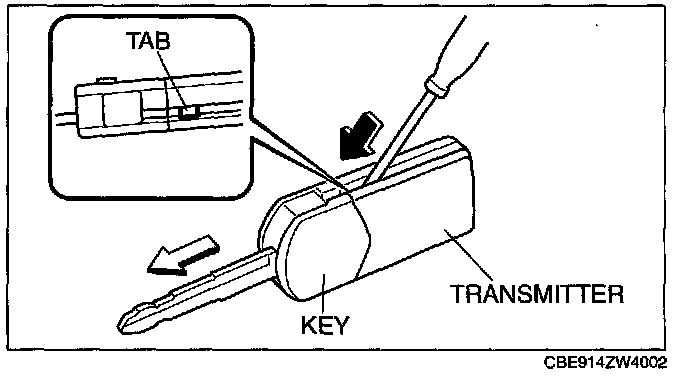 TAB

TRANSMITTER

KEY

CBE914ZW4002