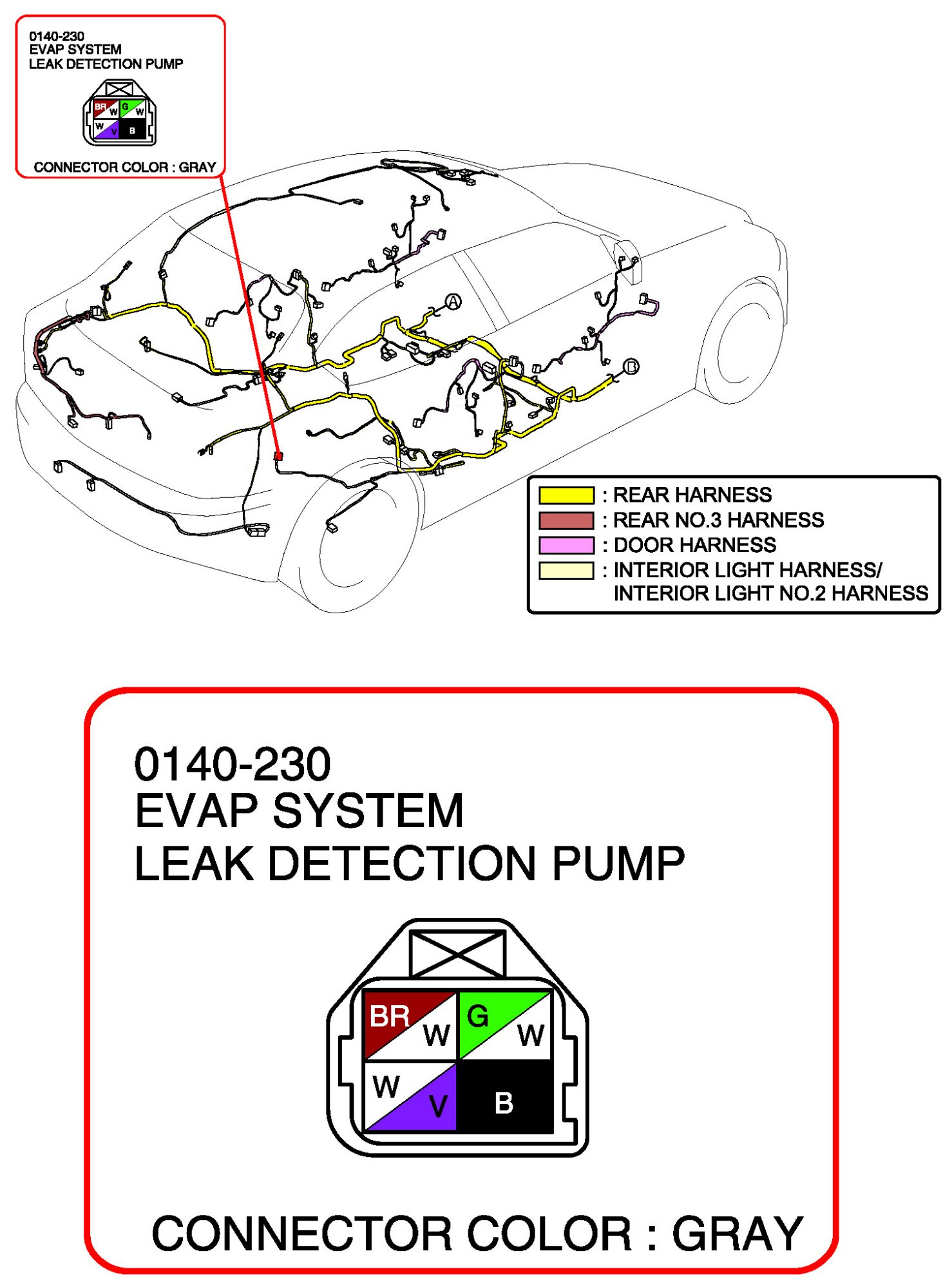 0140-230
EVAP SYSTEM
LEAK DETECTION PUMP

BR W G W
W V B

CONNECTOR COLOR : GRAY

A

B

: REAR HARNESS
: REAR NO.3 HARNESS
: DOOR HARNESS
: INTERIOR LIGHT HARNESS/ INTERIOR LIGHT NO.2 HARNESS

0140-230
EVAP SYSTEM
LEAK DETECTION PUMP

BR W G W
W V B

CONNECTOR COLOR : GRAY