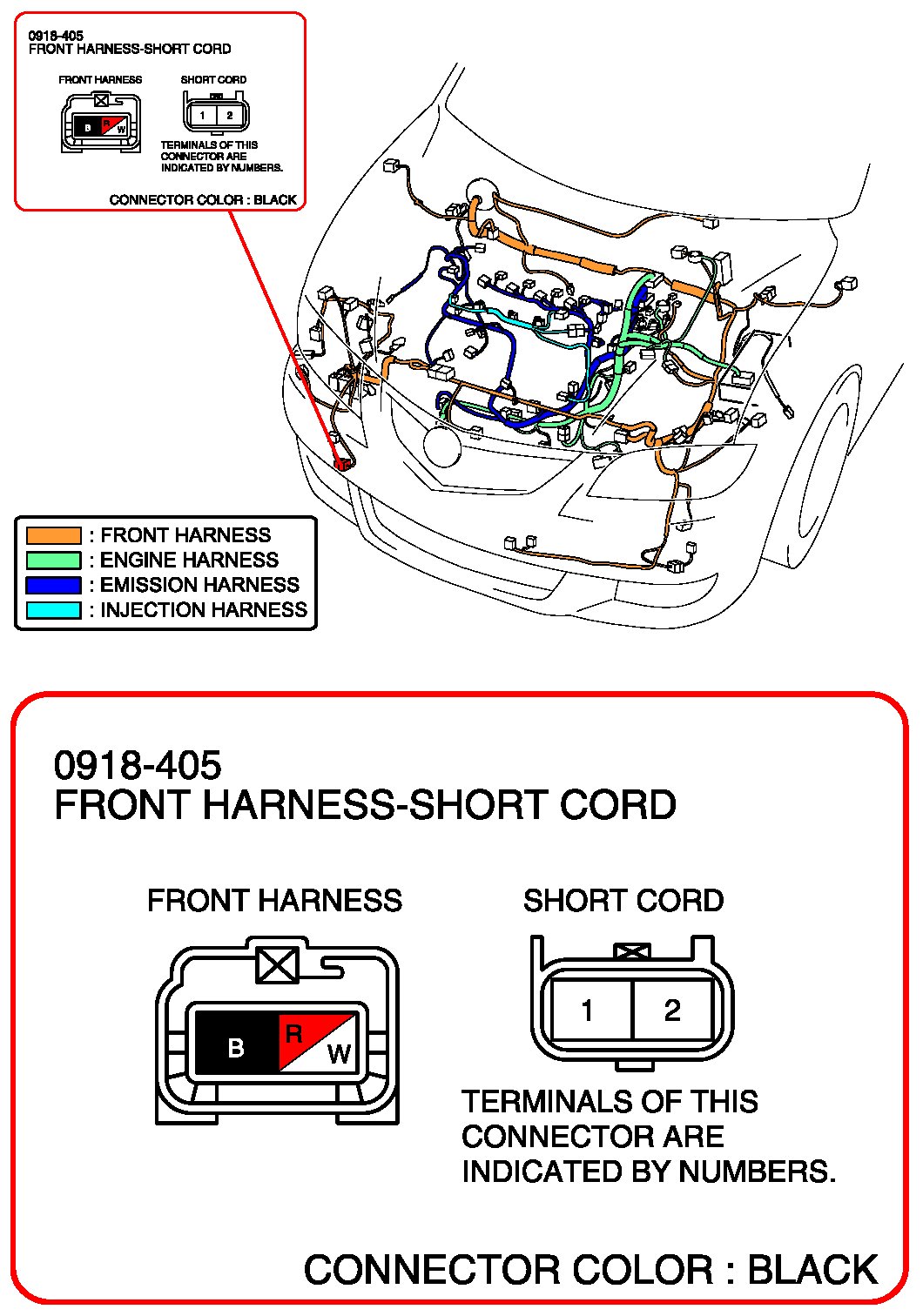 0918-405
FRONT HARNESS-SHORT CORD

FRONT HARNESS

B R W

SHORT CORD

1 2

TERMINALS OF THIS CONNECTOR ARE INDICATED BY NUMBERS.

CONNECTOR COLOR : BLACK

: FRONT HARNESS
: ENGINE HARNESS
: EMISSION HARNESS
: INJECTION HARNESS

0918-405
FRONT HARNESS-SHORT CORD

FRONT HARNESS

B R W

SHORT CORD

1 2

TERMINALS OF THIS CONNECTOR ARE INDICATED BY NUMBERS.

CONNECTOR COLOR : BLACK