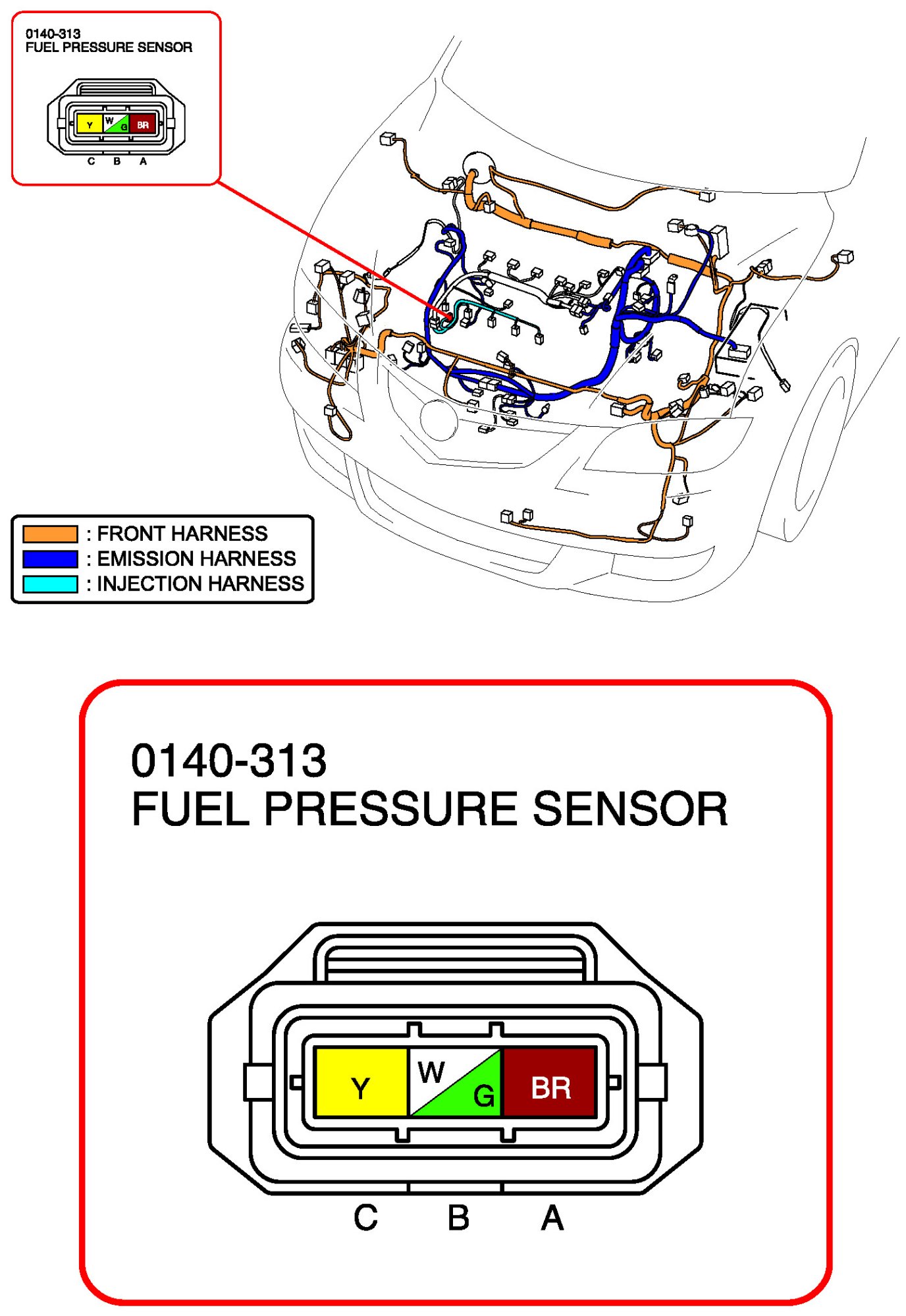 0140-313
FUEL PRESSURE SENSOR

Y W G BR

C B A

: FRONT HARNESS
: EMISSION HARNESS
: INJECTION HARNESS

0140-313
FUEL PRESSURE SENSOR

Y W G BR

C B A