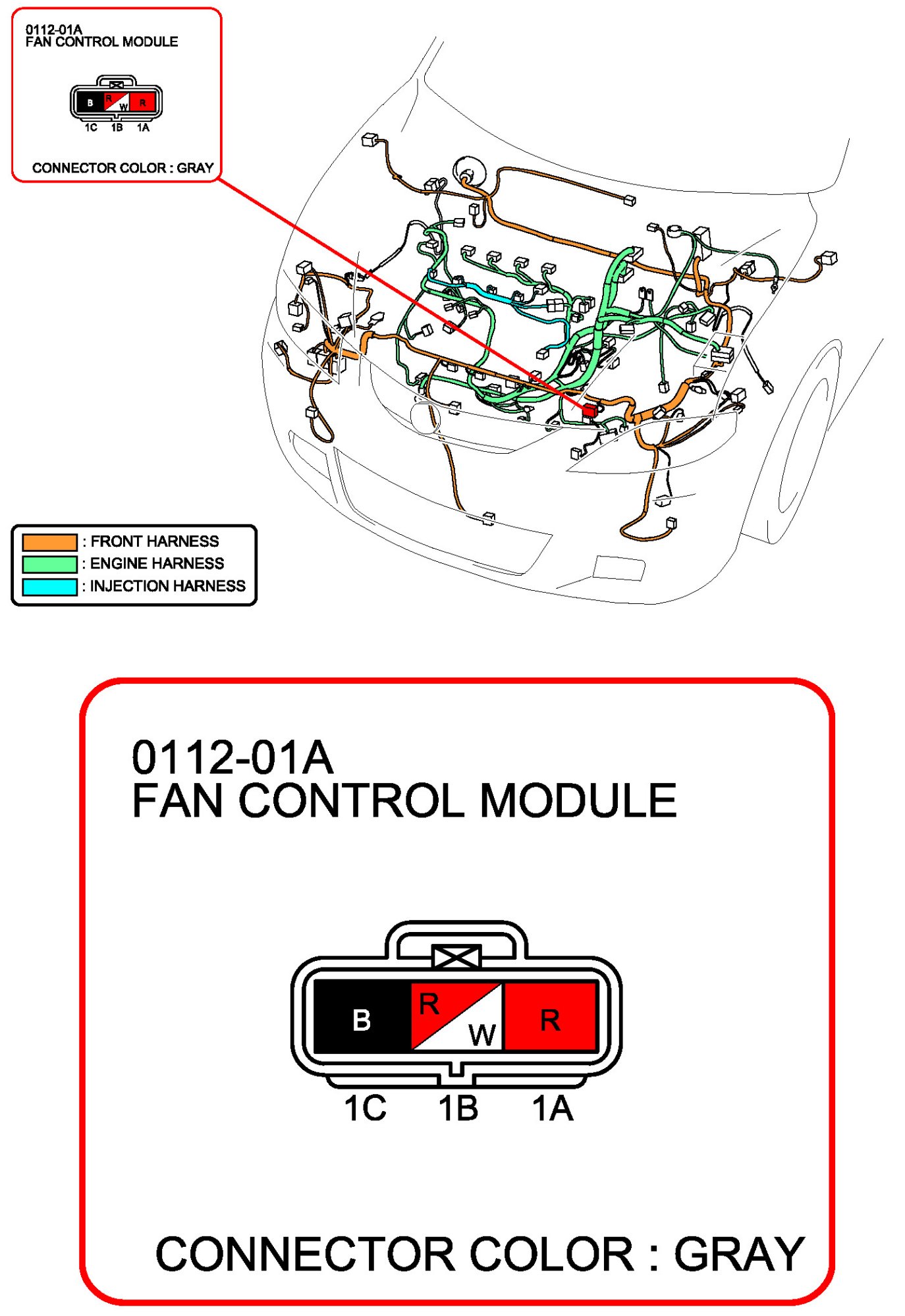 0112-01A
FAN CONTROL MODULE

B R W R
1C 1B 1A

CONNECTOR COLOR : GRAY

: FRONT HARNESS
: ENGINE HARNESS
: INJECTION HARNESS

0112-01A
FAN CONTROL MODULE

B R W R
1C 1B 1A

CONNECTOR COLOR : GRAY