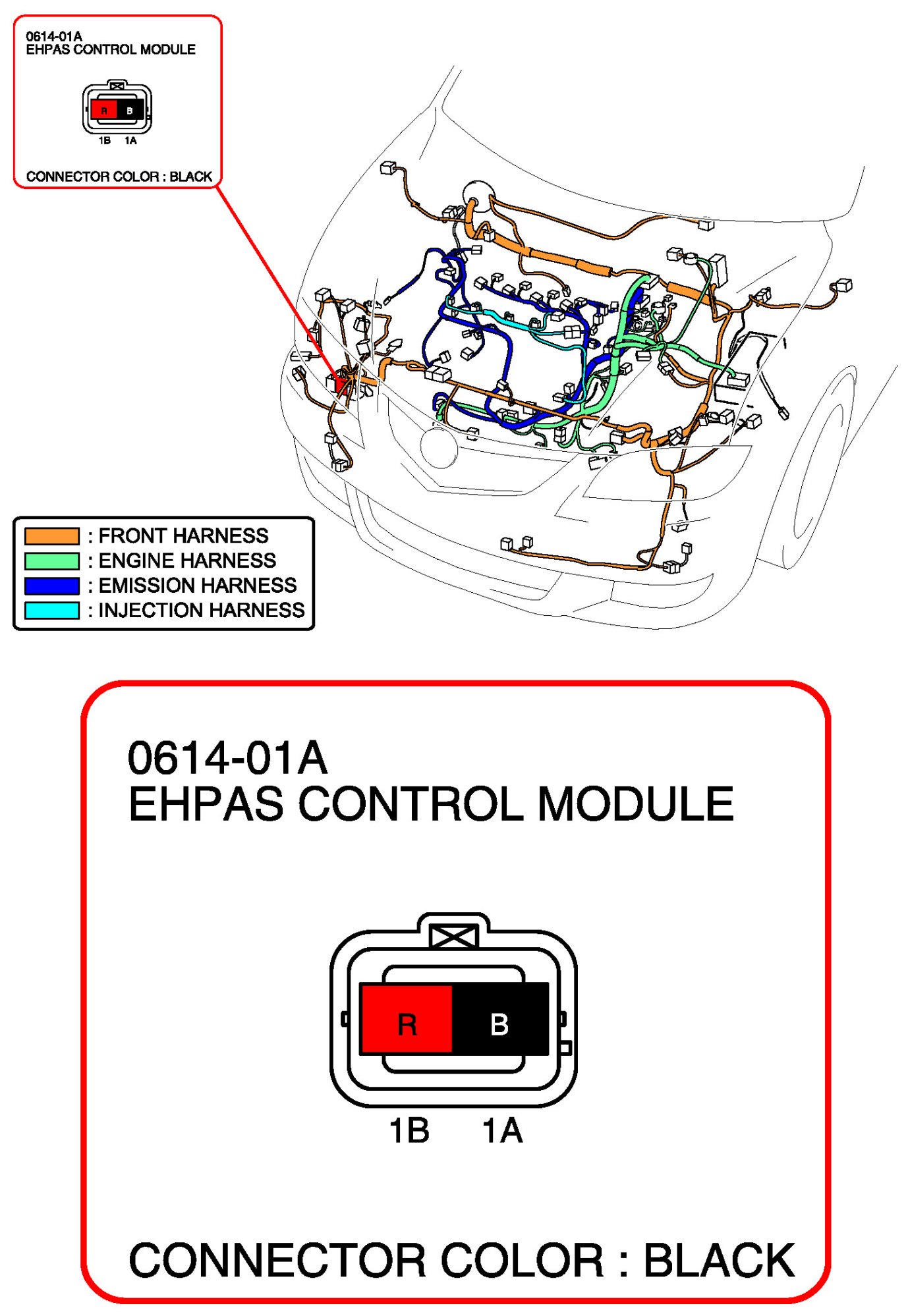 0614-01A
EHPAS CONTROL MODULE

R B
1B 1A

CONNECTOR COLOR : BLACK

: FRONT HARNESS
: ENGINE HARNESS
: EMISSION HARNESS
: INJECTION HARNESS

0614-01A
EHPAS CONTROL MODULE

R B
1B 1A

CONNECTOR COLOR : BLACK