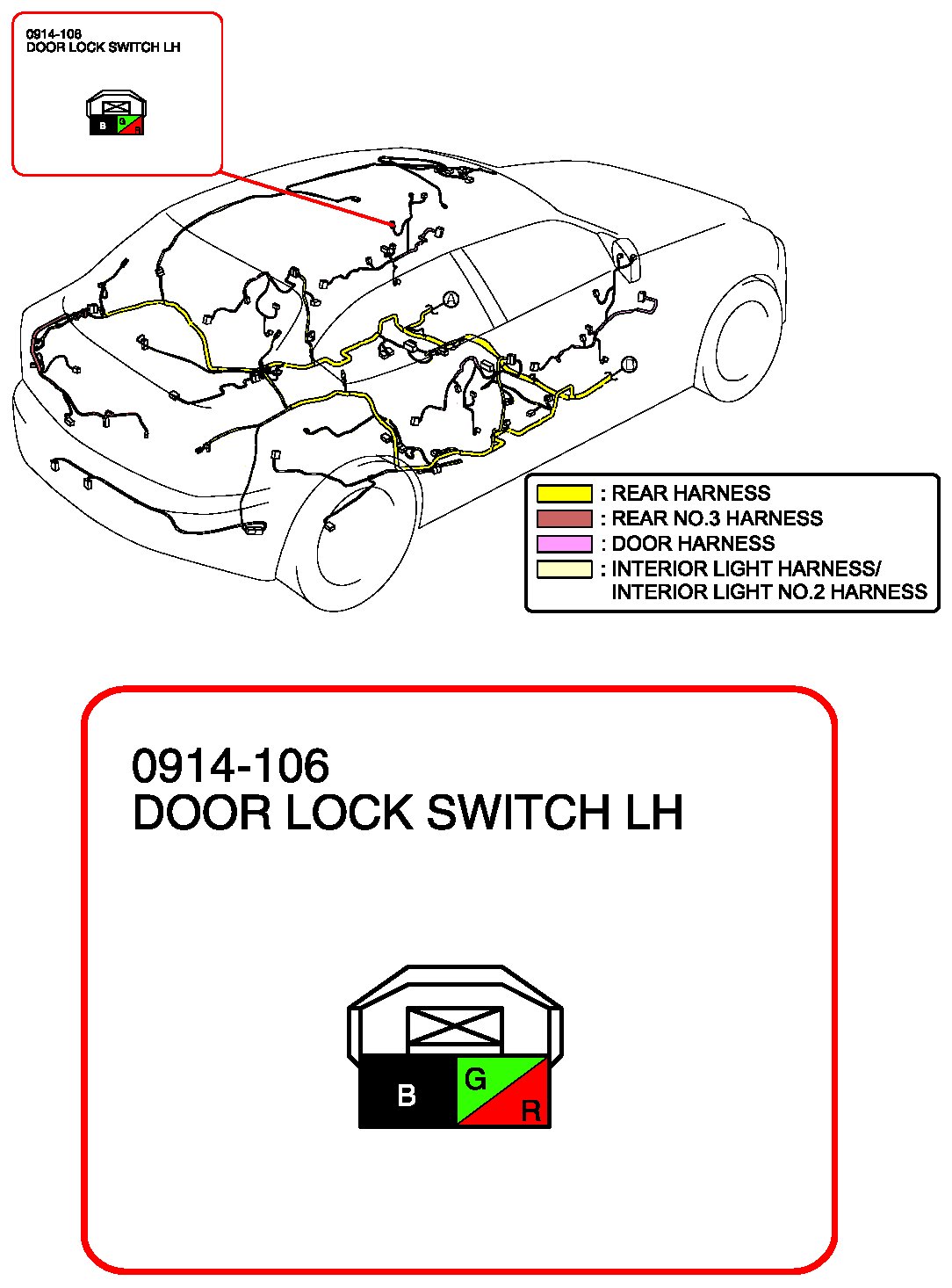 0914-106
DOOR LOCK SWITCH LH

B G R

A

D

: REAR HARNESS
: REAR NO.3 HARNESS
: DOOR HARNESS
: INTERIOR LIGHT HARNESS/ INTERIOR LIGHT NO.2 HARNESS

0914-106
DOOR LOCK SWITCH LH

B G R