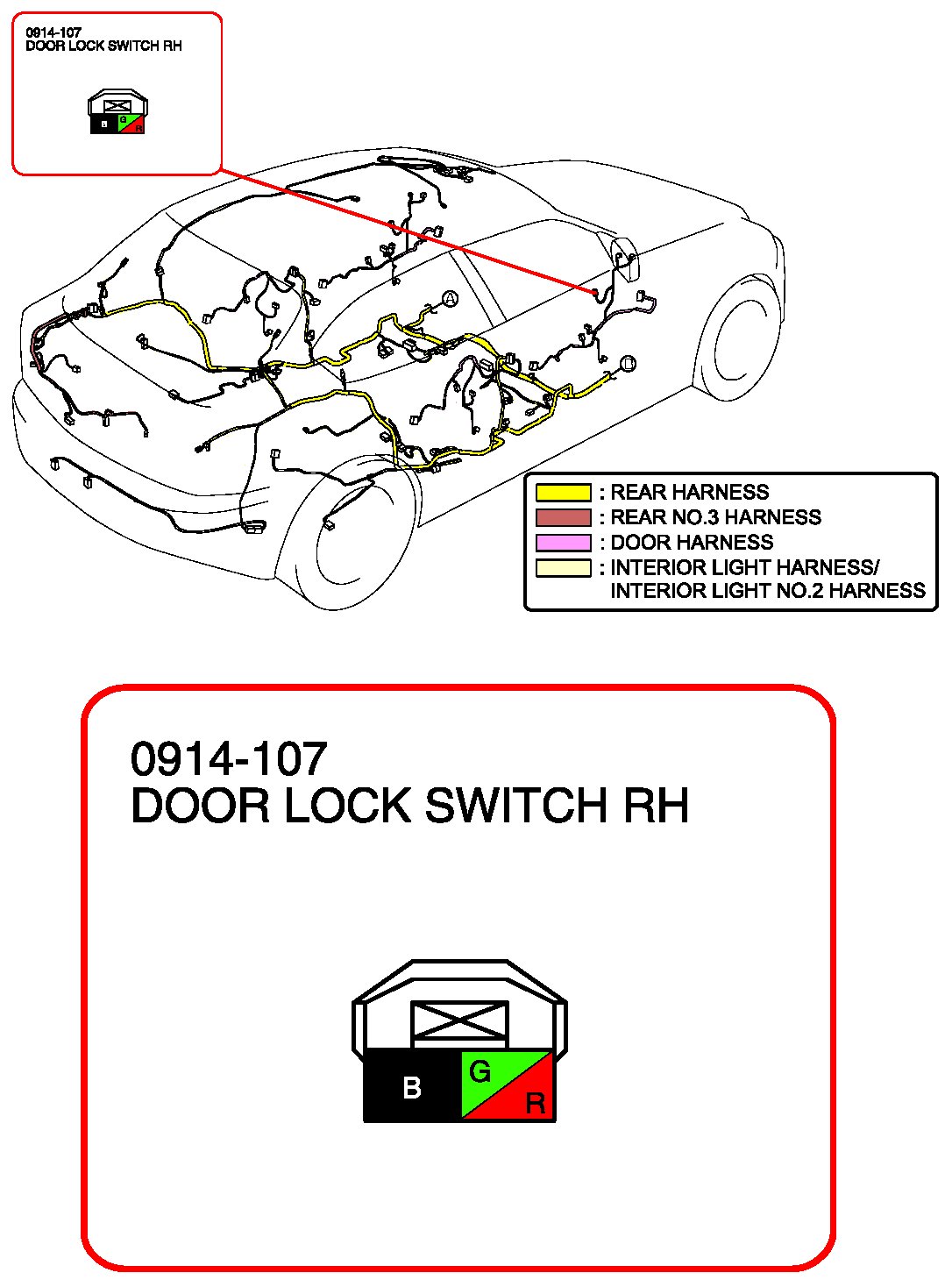 0914-107
DOOR LOCK SWITCH RH

B G R

A

D

: REAR HARNESS
: REAR NO.3 HARNESS
: DOOR HARNESS
: INTERIOR LIGHT HARNESS/
INTERIOR LIGHT NO.2 HARNESS

0914-107
DOOR LOCK SWITCH RH

B G R