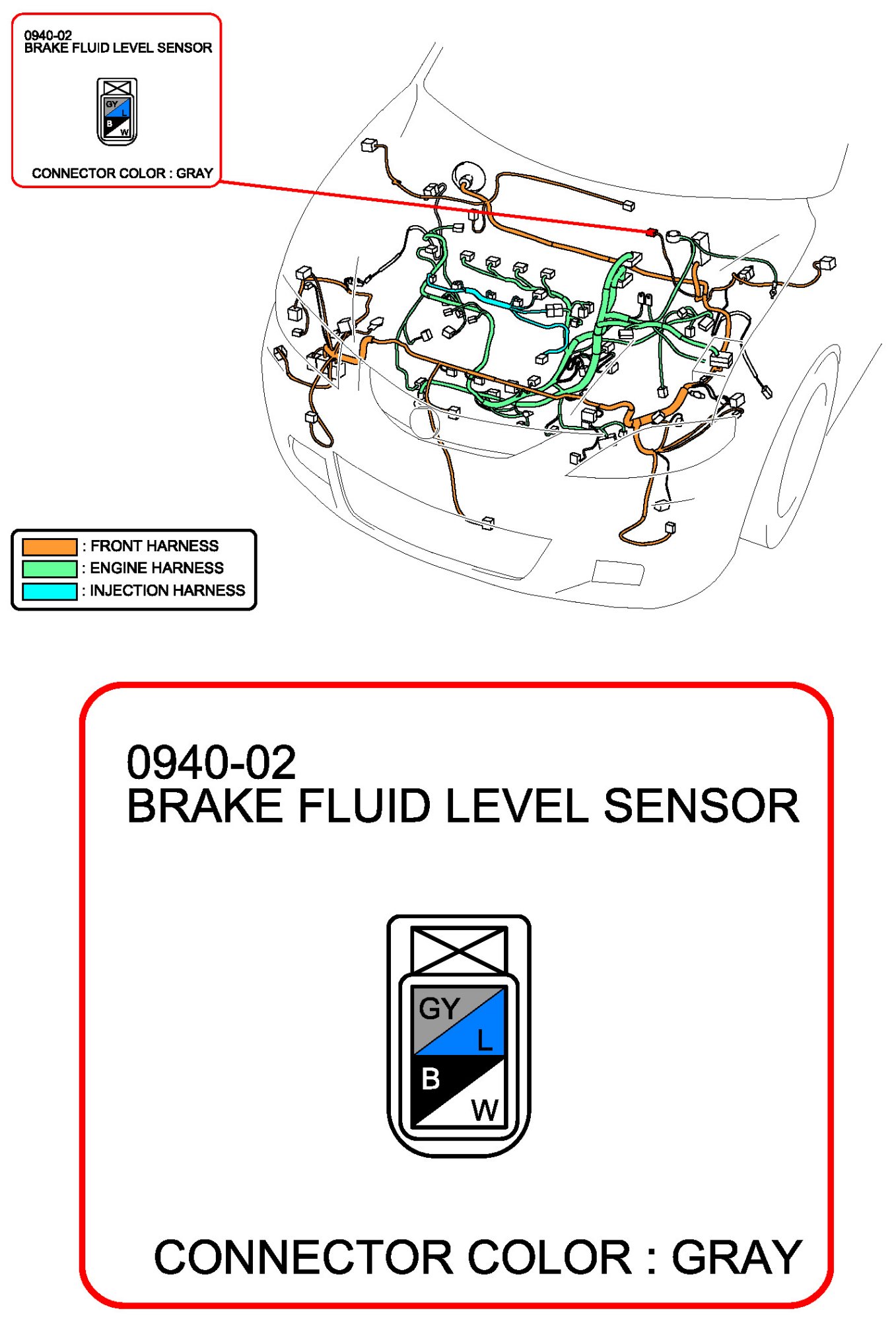 0940-02
BRAKE FLUID LEVEL SENSOR

GY
L
B
W

CONNECTOR COLOR : GRAY

: FRONT HARNESS
: ENGINE HARNESS
: INJECTION HARNESS

0940-02
BRAKE FLUID LEVEL SENSOR

GY
L
B
W

CONNECTOR COLOR : GRAY