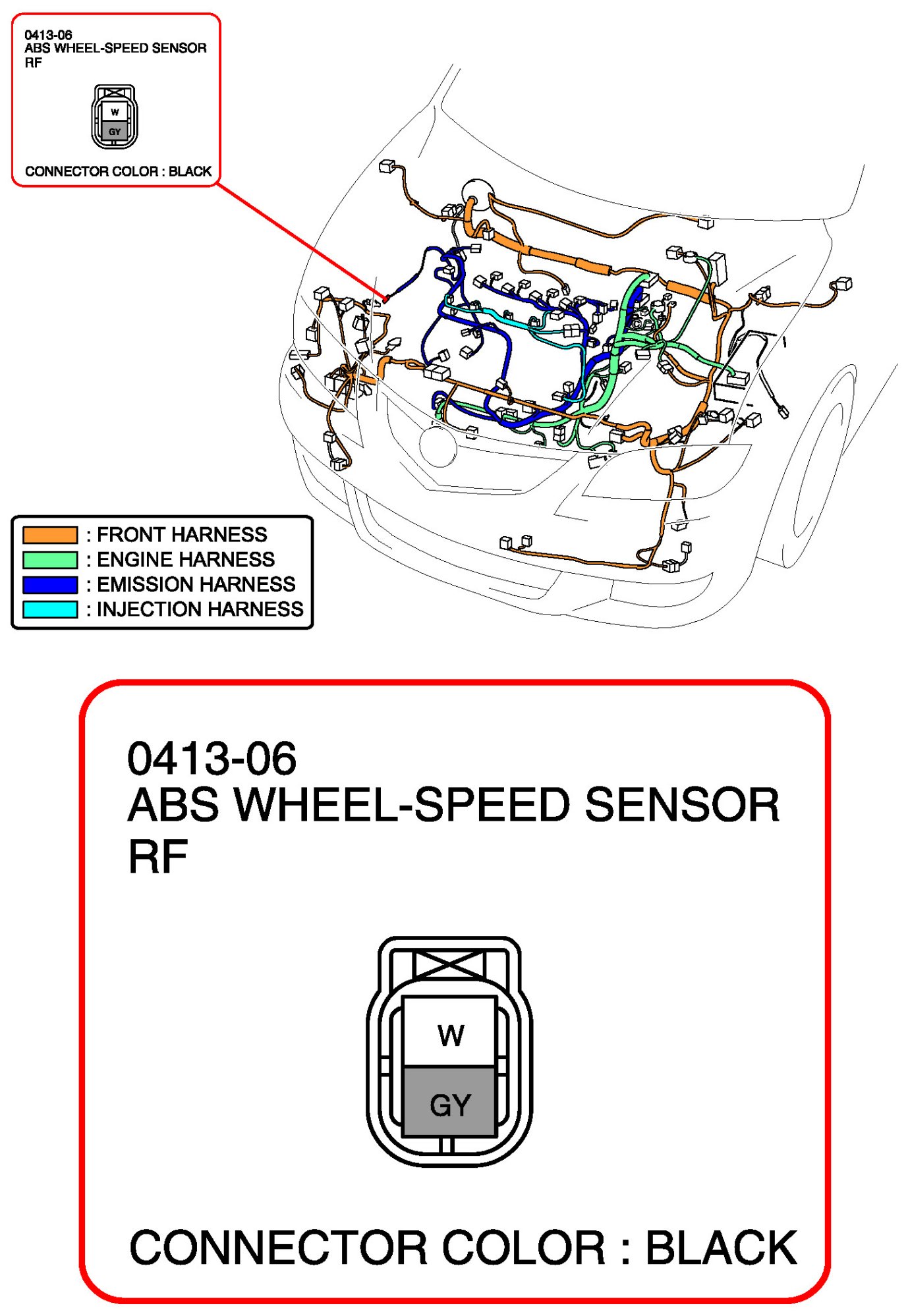 0413-06
ABS WHEEL-SPEED SENSOR
RF

W
GY

CONNECTOR COLOR : BLACK

: FRONT HARNESS
: ENGINE HARNESS
: EMISSION HARNESS
: INJECTION HARNESS

0413-06
ABS WHEEL-SPEED SENSOR
RF

W
GY

CONNECTOR COLOR : BLACK