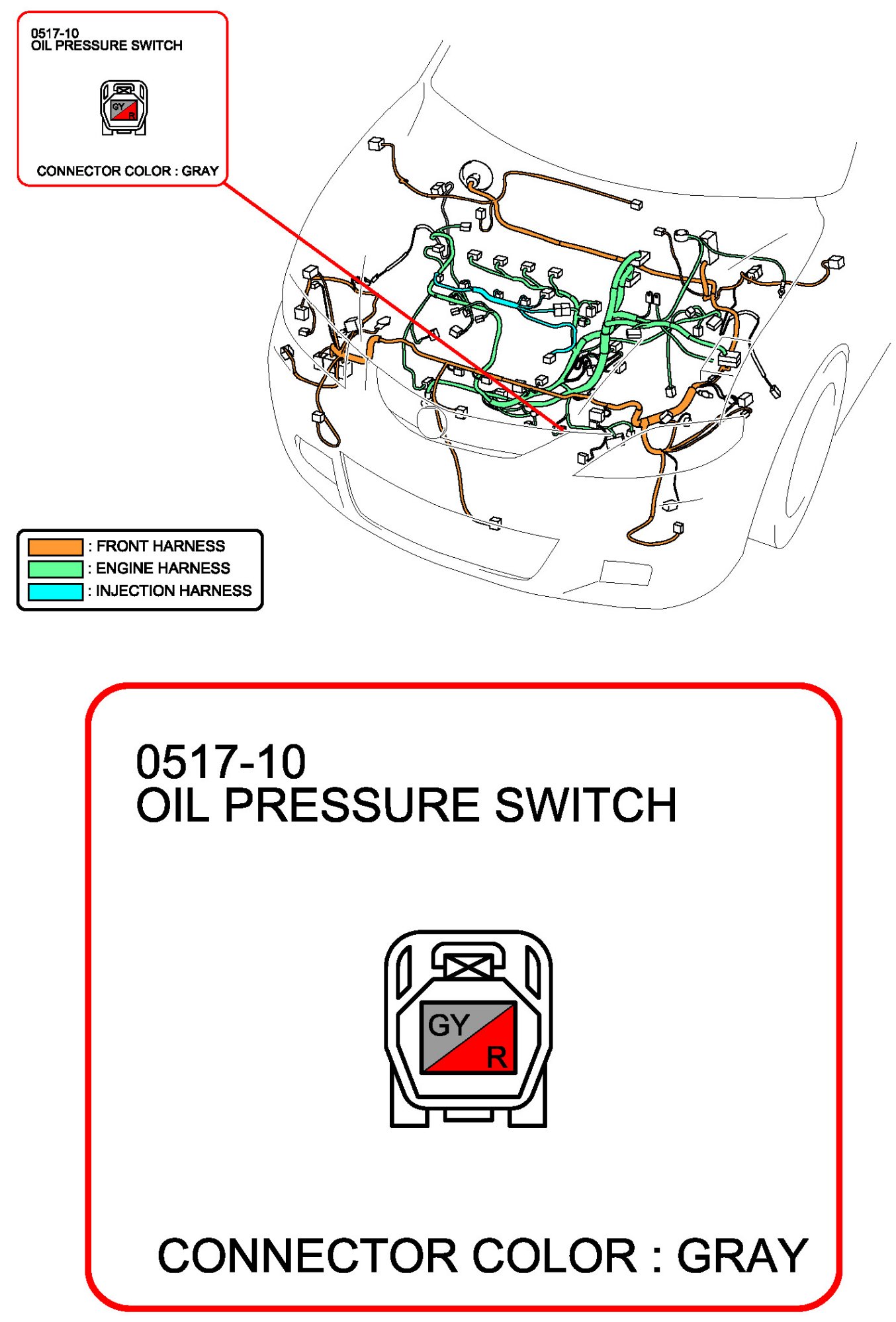 0517-10
OIL PRESSURE SWITCH

GY
R

CONNECTOR COLOR : GRAY

: FRONT HARNESS
: ENGINE HARNESS
: INJECTION HARNESS

0517-10
OIL PRESSURE SWITCH

GY
R

CONNECTOR COLOR : GRAY