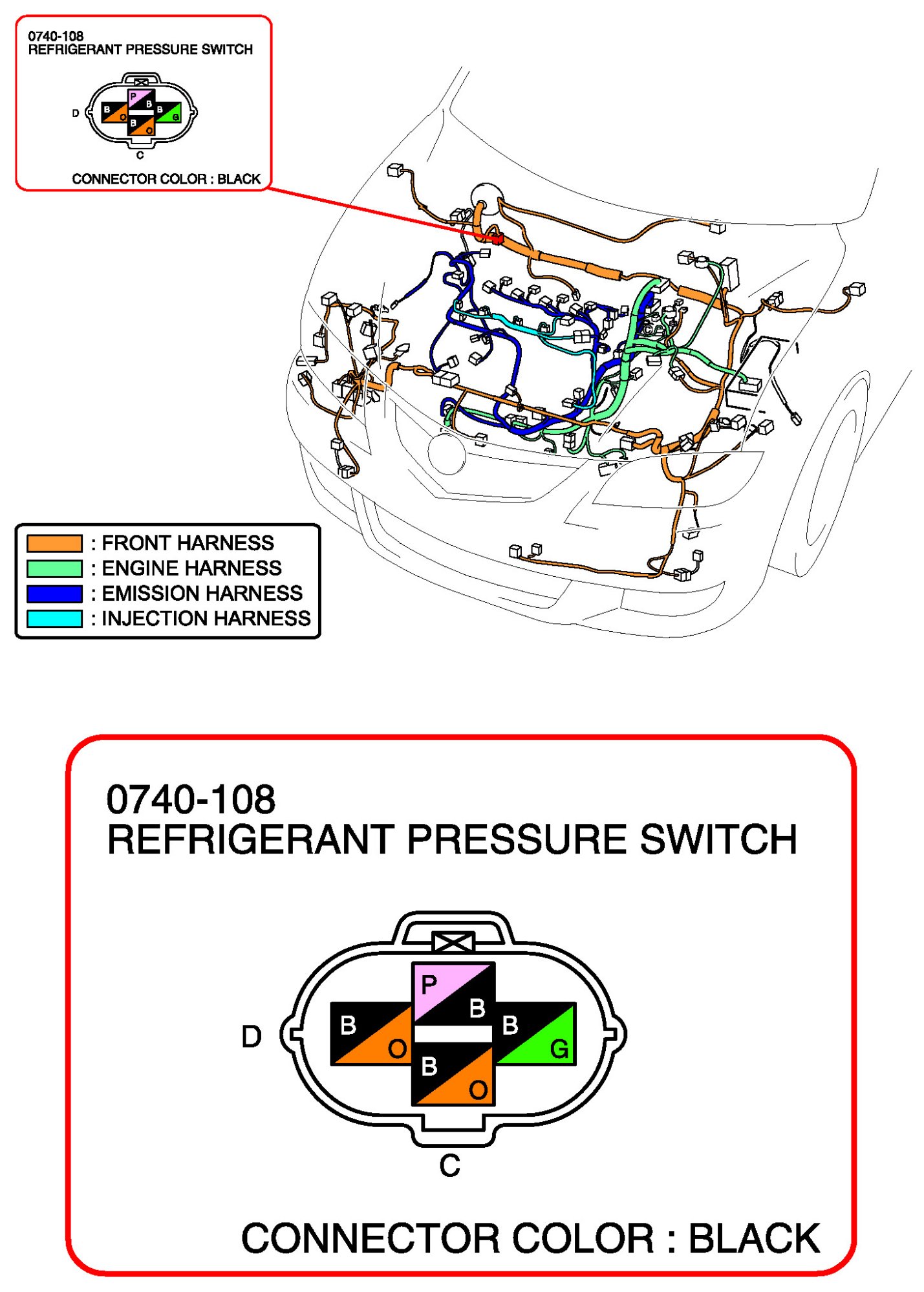 0740-108
REFRIGERANT PRESSURE SWITCH

D
P
B
B
O
B
G
B
O
C

CONNECTOR COLOR : BLACK

: FRONT HARNESS
: ENGINE HARNESS
: EMISSION HARNESS
: INJECTION HARNESS

0740-108
REFRIGERANT PRESSURE SWITCH

D
P
B
B
O
B
G
B
O
C

CONNECTOR COLOR : BLACK