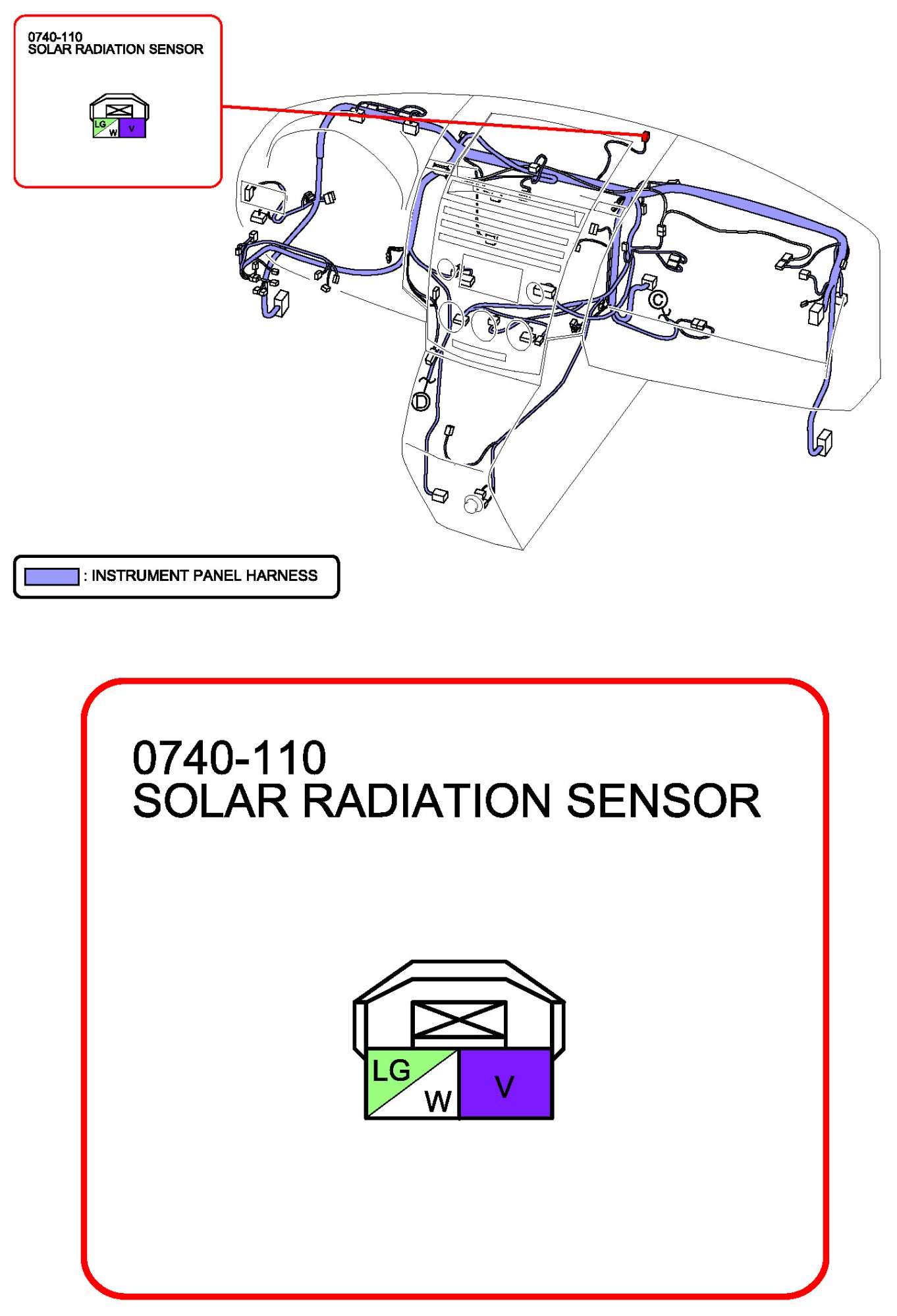 0740-110
SOLAR RADIATION SENSOR

LG
W
V

C

D

: INSTRUMENT PANEL HARNESS

0740-110
SOLAR RADIATION SENSOR

LG
W
V