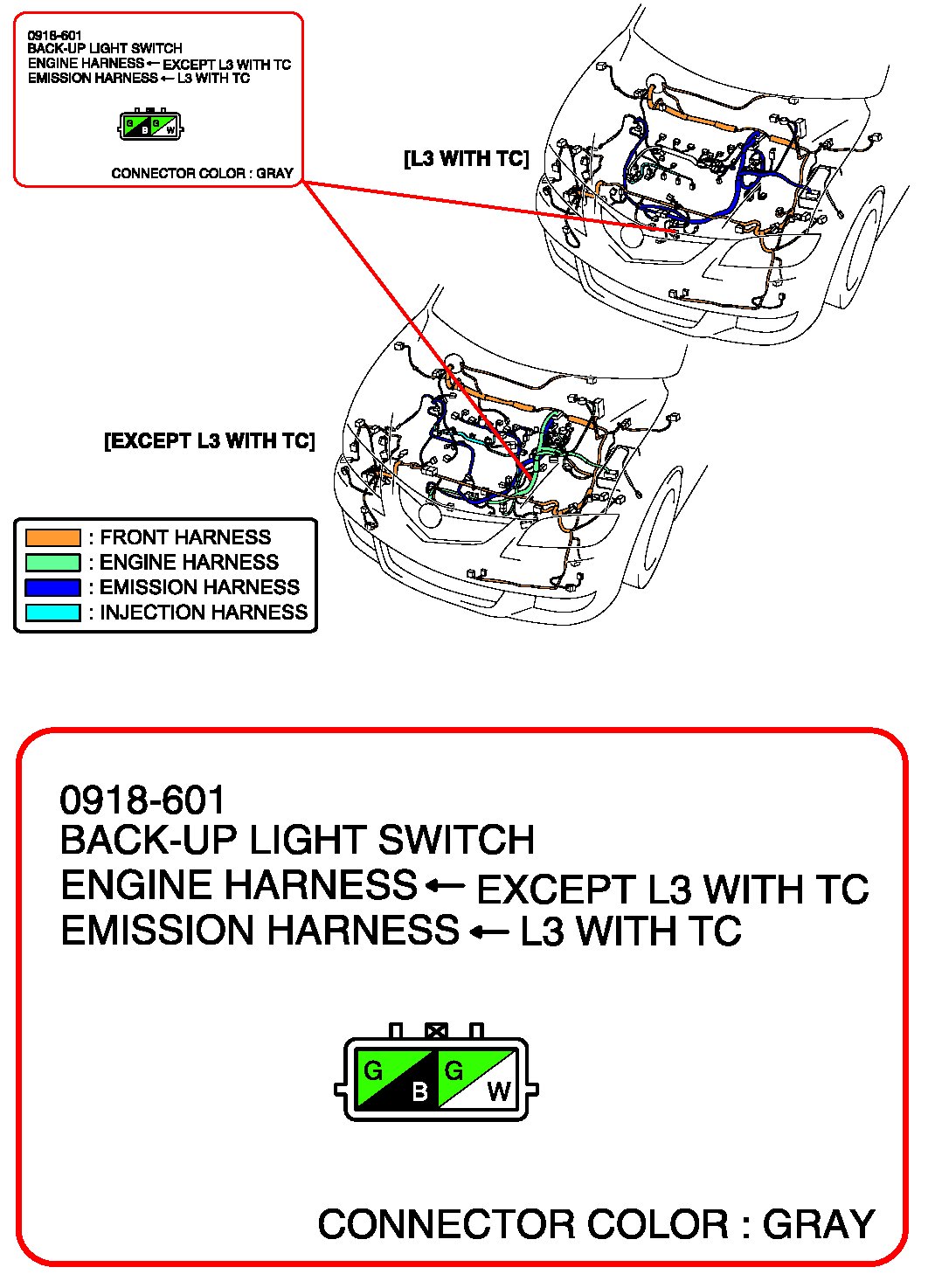 0918-601
BACK-UP LIGHT SWITCH
ENGINE HARNESS ← EXCEPT L3 WITH TC
EMISSION HARNESS ← L3 WITH TC

G B G W

CONNECTOR COLOR : GRAY

[L3 WITH TC]

[EXCEPT L3 WITH TC]

: FRONT HARNESS
: ENGINE HARNESS
: EMISSION HARNESS
: INJECTION HARNESS

0918-601
BACK-UP LIGHT SWITCH
ENGINE HARNESS ← EXCEPT L3 WITH TC
EMISSION HARNESS ← L3 WITH TC

G B G W

CONNECTOR COLOR : GRAY