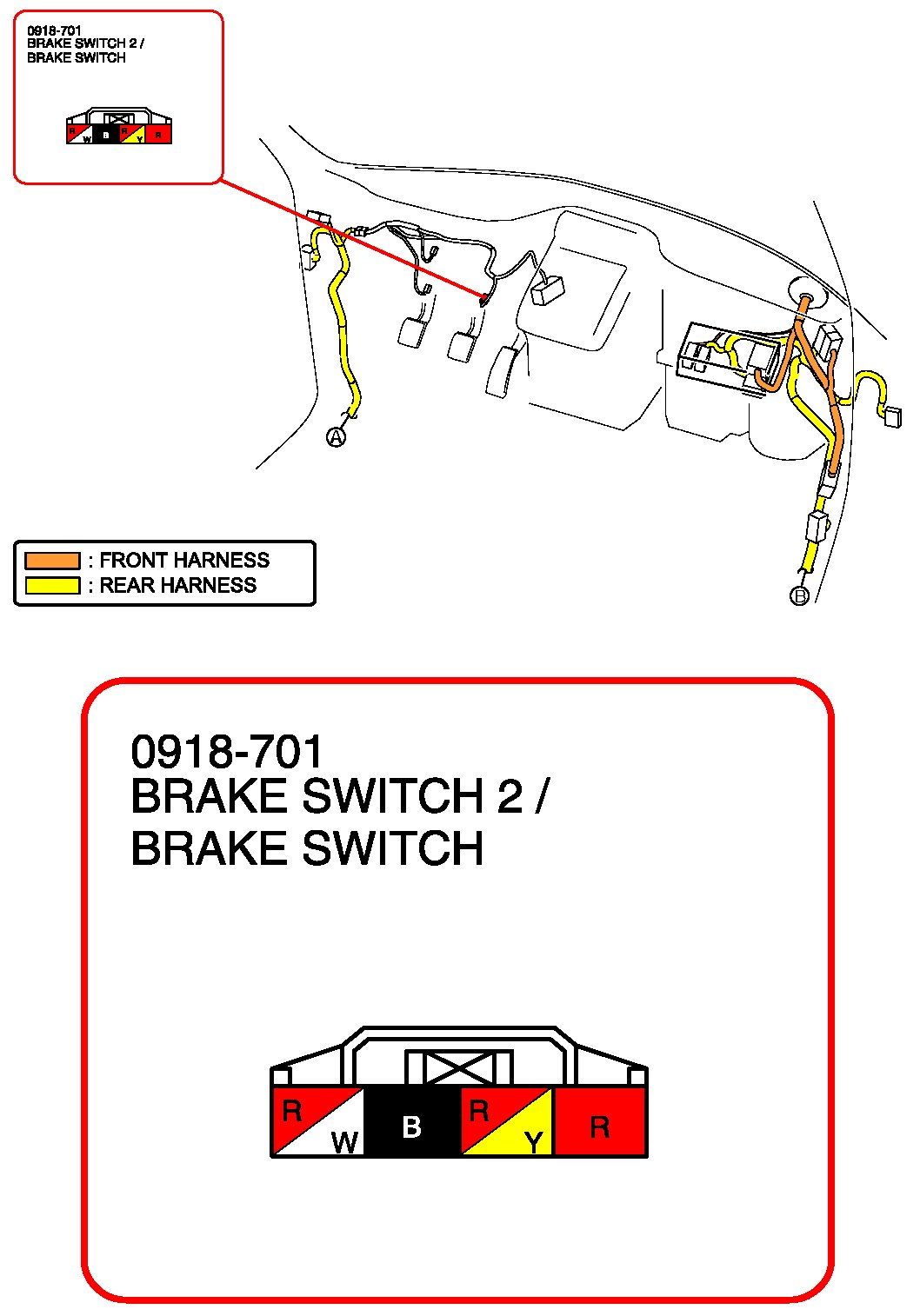 0918-701
BRAKE SWITCH 2 /
BRAKE SWITCH

R W B R Y R

A

B

: FRONT HARNESS
: REAR HARNESS

0918-701
BRAKE SWITCH 2 /
BRAKE SWITCH

R W B R Y R