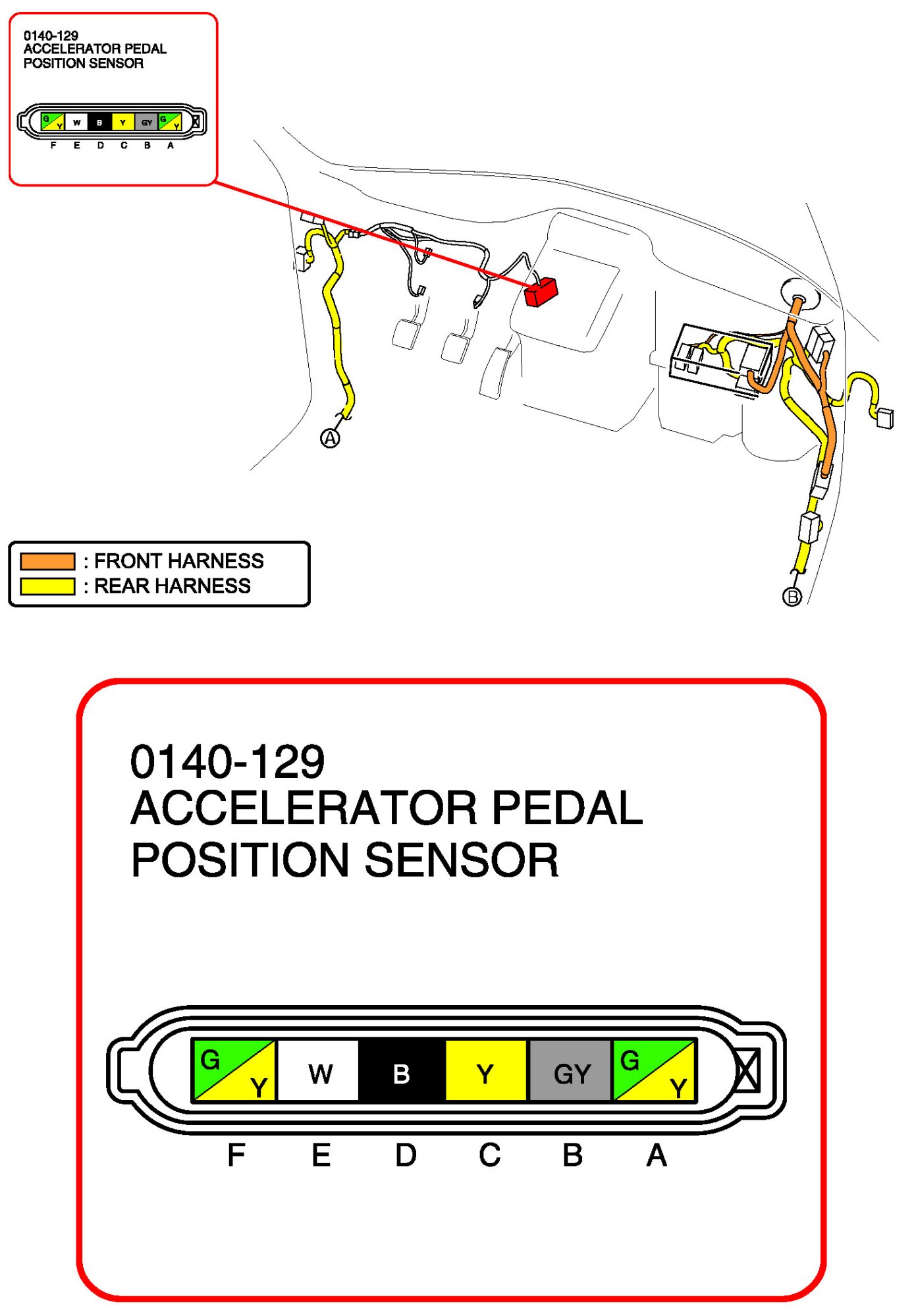 0140-129
ACCELERATOR PEDAL
POSITION SENSOR

G Y W B Y GY G Y
F E D C B A

A

B

: FRONT HARNESS
: REAR HARNESS

0140-129
ACCELERATOR PEDAL
POSITION SENSOR

G Y W B Y GY G Y
F E D C B A