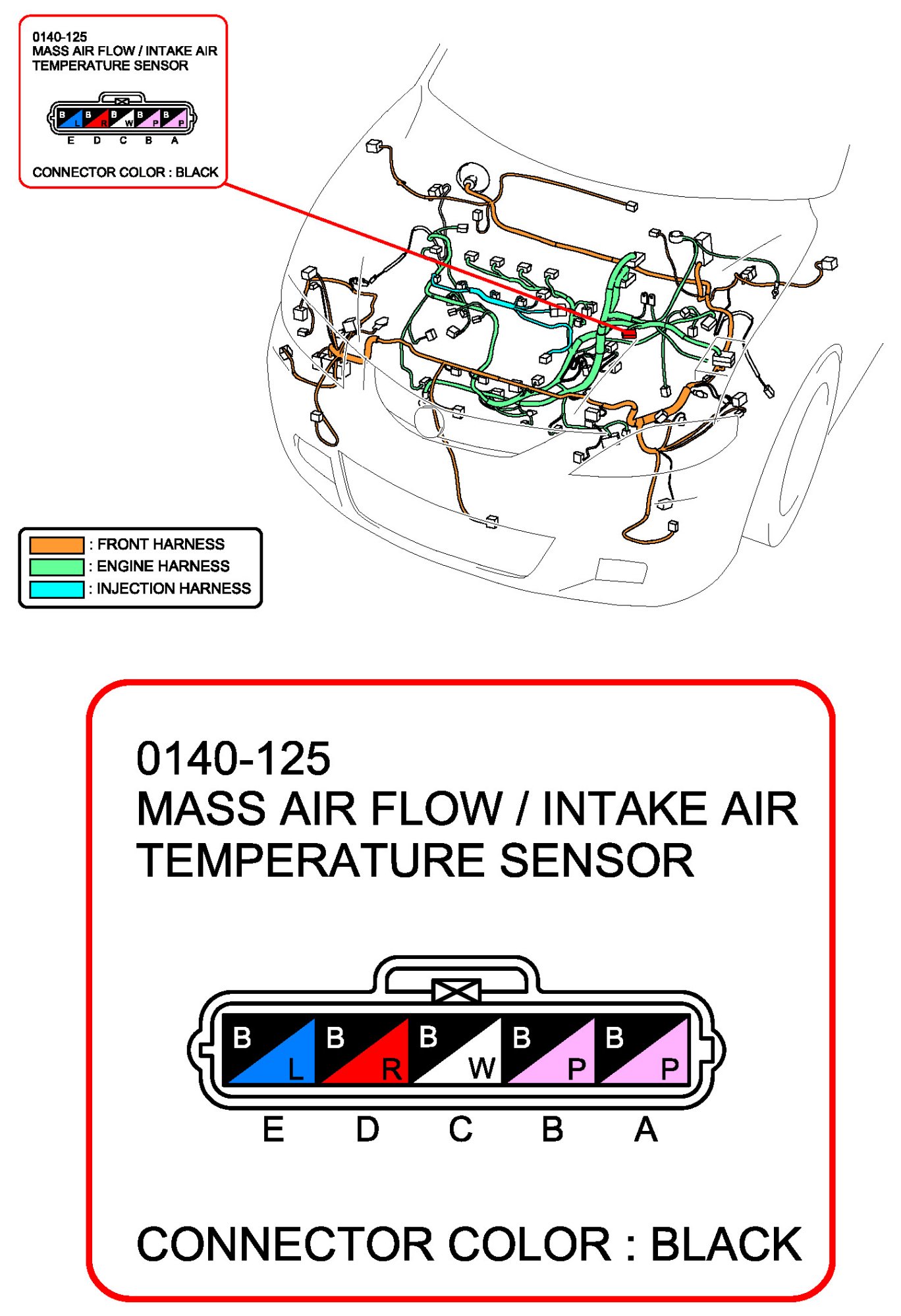 0140-125
MASS AIR FLOW / INTAKE AIR TEMPERATURE SENSOR

B L B R B W B P B P
E D C B A

CONNECTOR COLOR : BLACK

: FRONT HARNESS
: ENGINE HARNESS
: INJECTION HARNESS

0140-125
MASS AIR FLOW / INTAKE AIR TEMPERATURE SENSOR

B L B R B W B P B P
E D C B A

CONNECTOR COLOR : BLACK