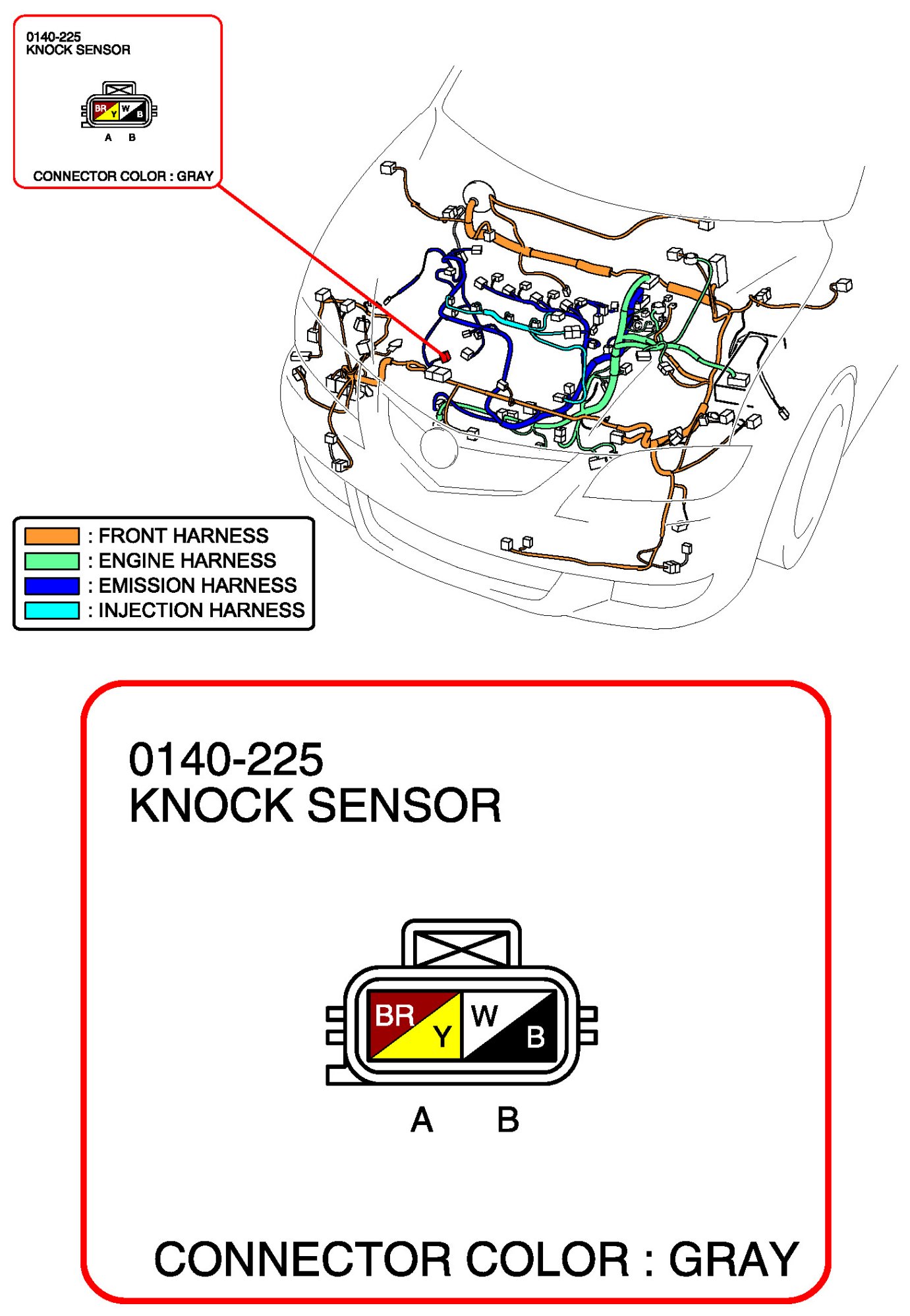 0140-225
KNOCK SENSOR

BR Y W B
A B

CONNECTOR COLOR : GRAY

: FRONT HARNESS
: ENGINE HARNESS
: EMISSION HARNESS
: INJECTION HARNESS

0140-225
KNOCK SENSOR

BR Y W B
A B

CONNECTOR COLOR : GRAY