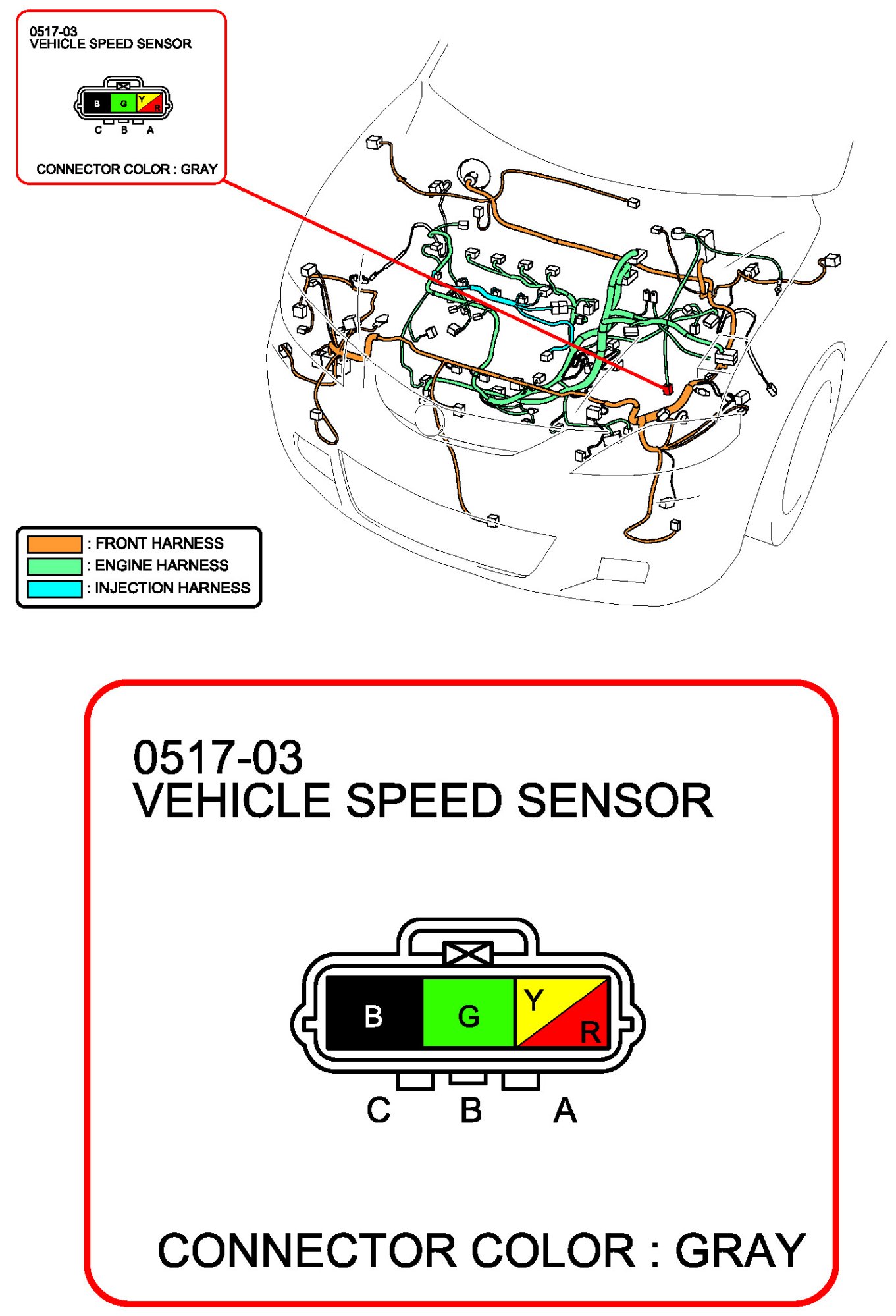 0517-03
VEHICLE SPEED SENSOR

B G Y R

C B A

CONNECTOR COLOR : GRAY

: FRONT HARNESS
: ENGINE HARNESS
: INJECTION HARNESS

0517-03
VEHICLE SPEED SENSOR

B G Y R

C B A

CONNECTOR COLOR : GRAY