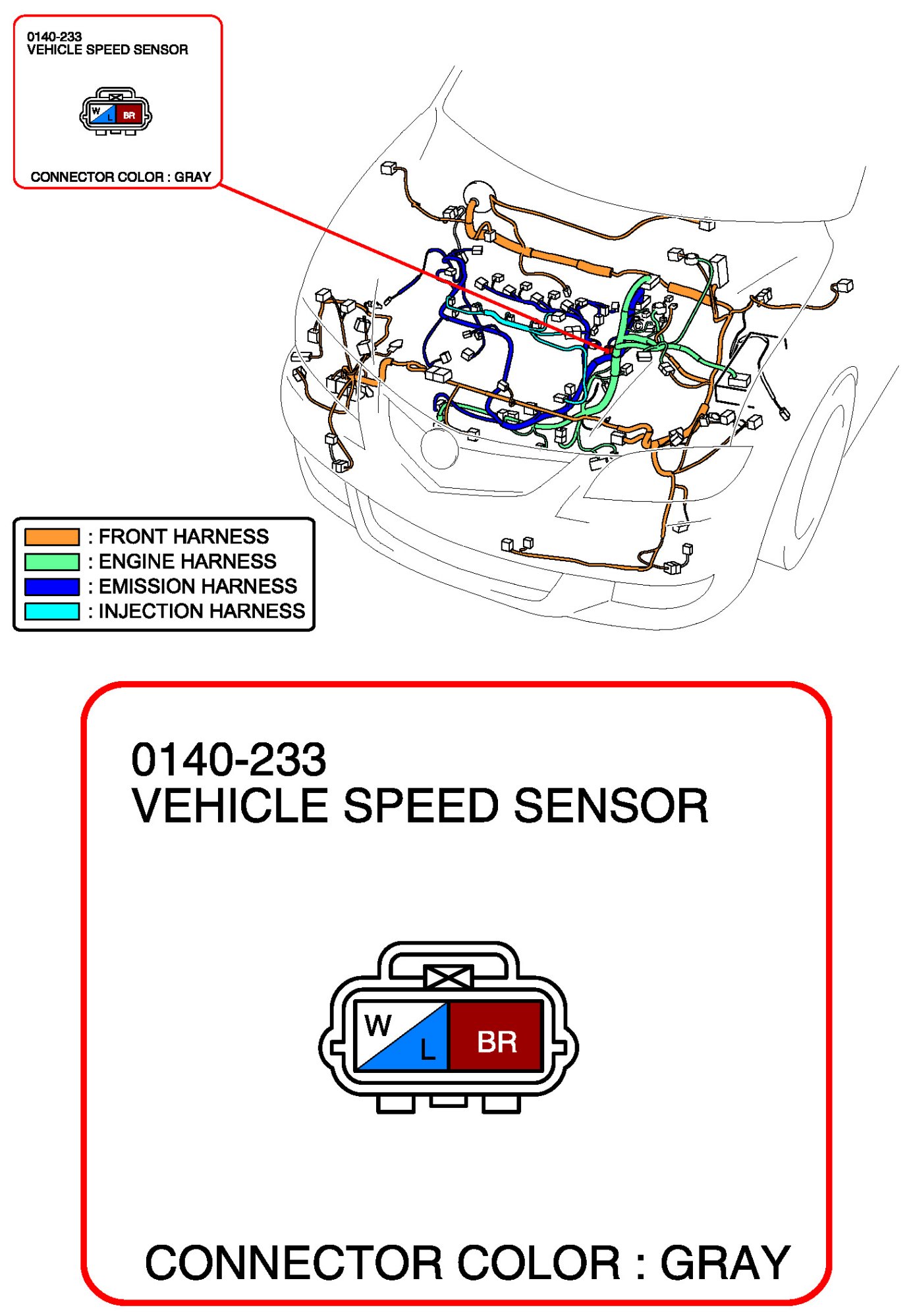 0140-233
VEHICLE SPEED SENSOR

W L BR

CONNECTOR COLOR : GRAY

: FRONT HARNESS
: ENGINE HARNESS
: EMISSION HARNESS
: INJECTION HARNESS

0140-233
VEHICLE SPEED SENSOR

W L BR

CONNECTOR COLOR : GRAY