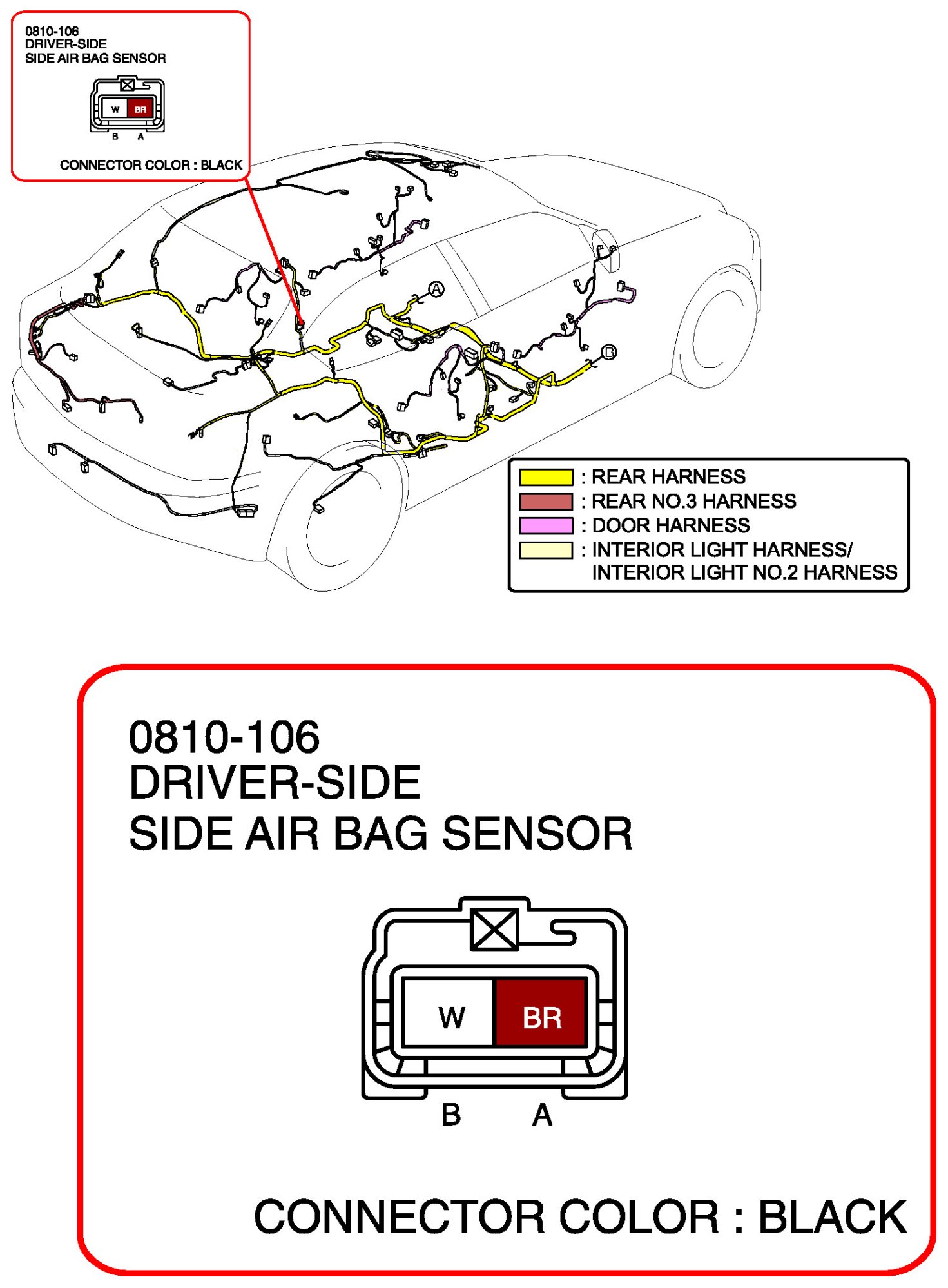 0810-106
DRIVER-SIDE
SIDE AIR BAG SENSOR

W BR

B A

CONNECTOR COLOR : BLACK

A

B

: REAR HARNESS
: REAR NO.3 HARNESS
: DOOR HARNESS
: INTERIOR LIGHT HARNESS/ INTERIOR LIGHT NO.2 HARNESS

0810-106
DRIVER-SIDE
SIDE AIR BAG SENSOR

W BR

B A

CONNECTOR COLOR : BLACK