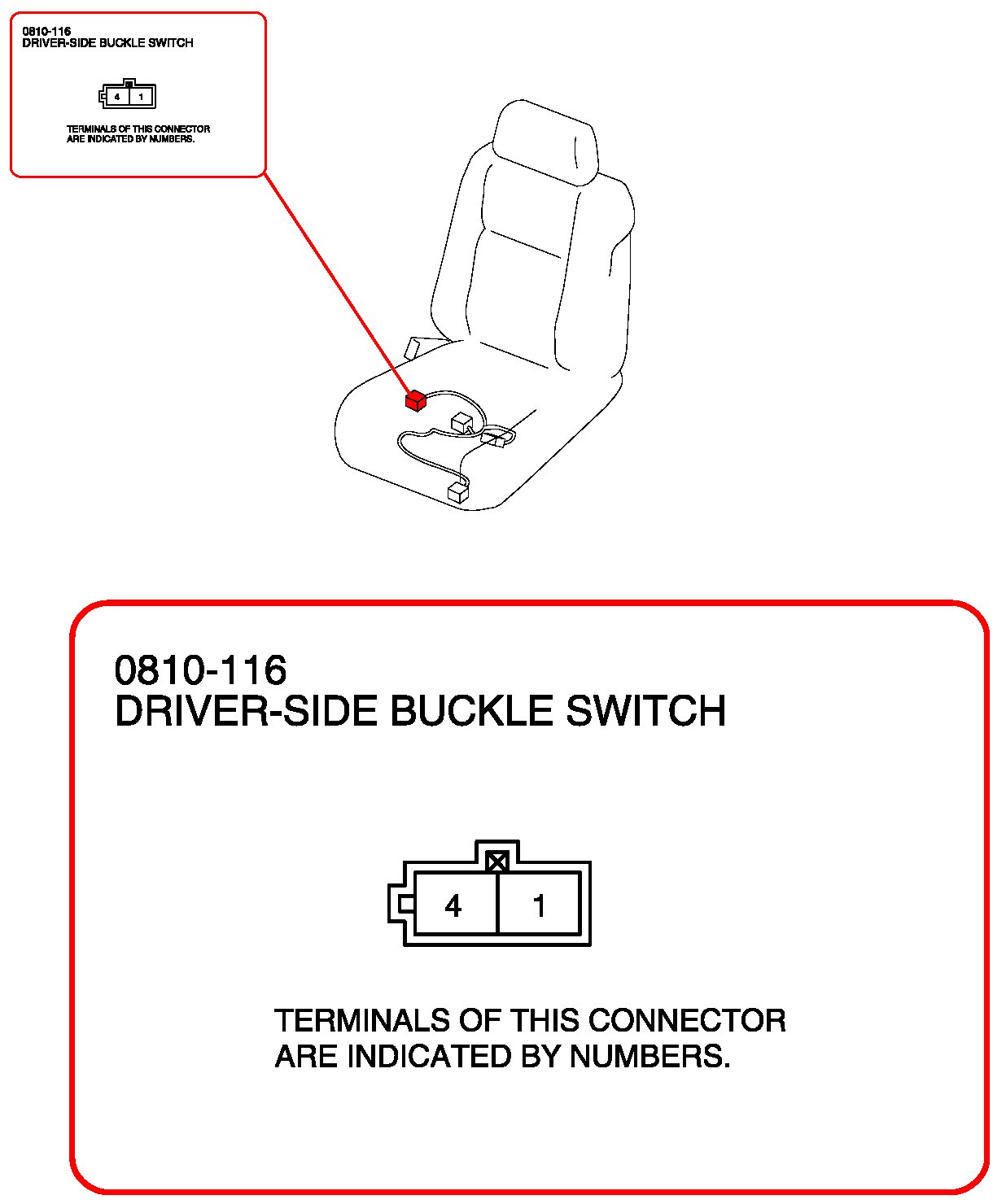 0810-116
DRIVER-SIDE BUCKLE SWITCH

4 1

TERMINALS OF THIS CONNECTOR ARE INDICATED BY NUMBERS.

0810-116
DRIVER-SIDE BUCKLE SWITCH

4 1

TERMINALS OF THIS CONNECTOR ARE INDICATED BY NUMBERS.