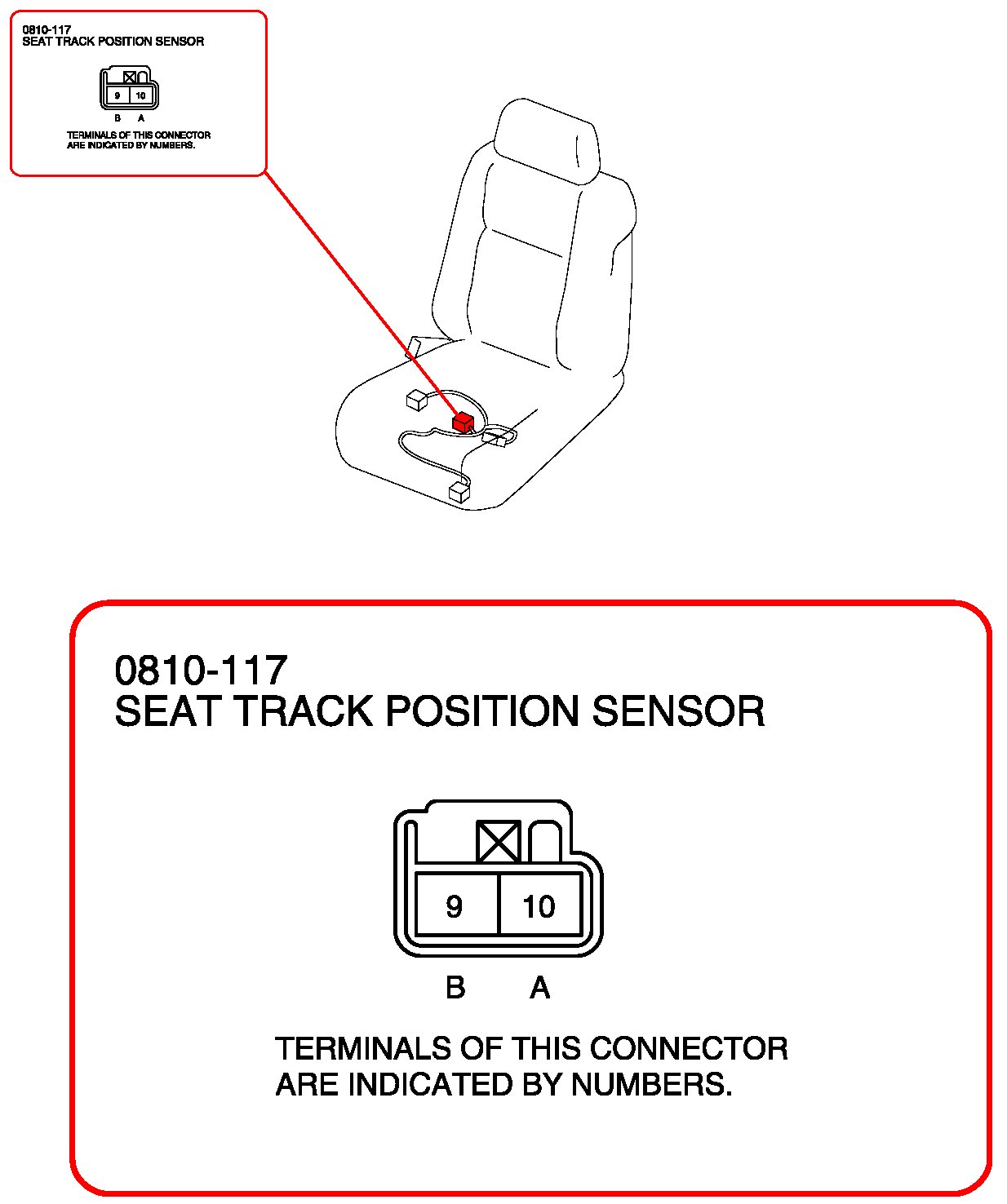 0810-117
SEAT TRACK POSITION SENSOR

9 10

B A

TERMINALS OF THIS CONNECTOR ARE INDICATED BY NUMBERS.

0810-117
SEAT TRACK POSITION SENSOR

9 10

B A

TERMINALS OF THIS CONNECTOR ARE INDICATED BY NUMBERS.